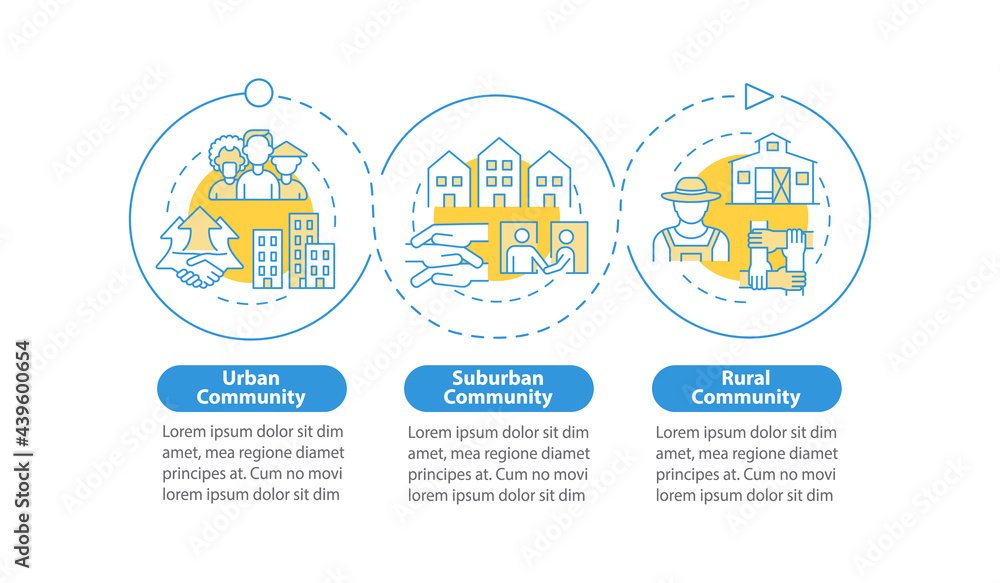 Urban Community

Lorem ipsum dolor sit dim amet, mea regione diamet principes at. Cum no movi lorem ipsum dolor sit dim

Suburban Community

Lorem ipsum dolor sit dim amet, mea regione diamet principes at. Cum no movi lorem ipsum dolor sit dim

Rural Community

Lorem ipsum dolor sit dim amet, mea regione diamet principes at. Cum no movi lorem ipsum dolor sit dim

Adobe Stock | #439600654