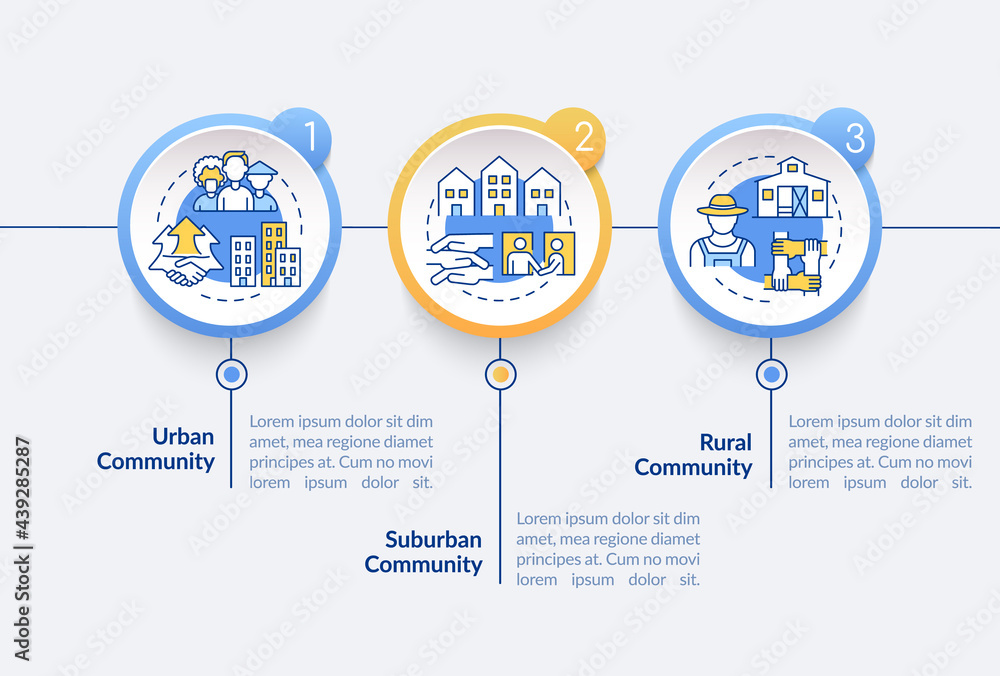 1

2

3

Urban Community

Lorem ipsum dolor sit dim amet, mea regione diamet principes at. Cum no movi lorem ipsum dolor sit.

Suburban Community

Lorem ipsum dolor sit dim amet, mea regione diamet principes at. Cum no movi lorem ipsum dolor sit.

Rural Community

Lorem ipsum dolor sit dim amet, mea regione diamet principes at. Cum no movi lorem ipsum dolor sit.

Adobe Stock | #439285287