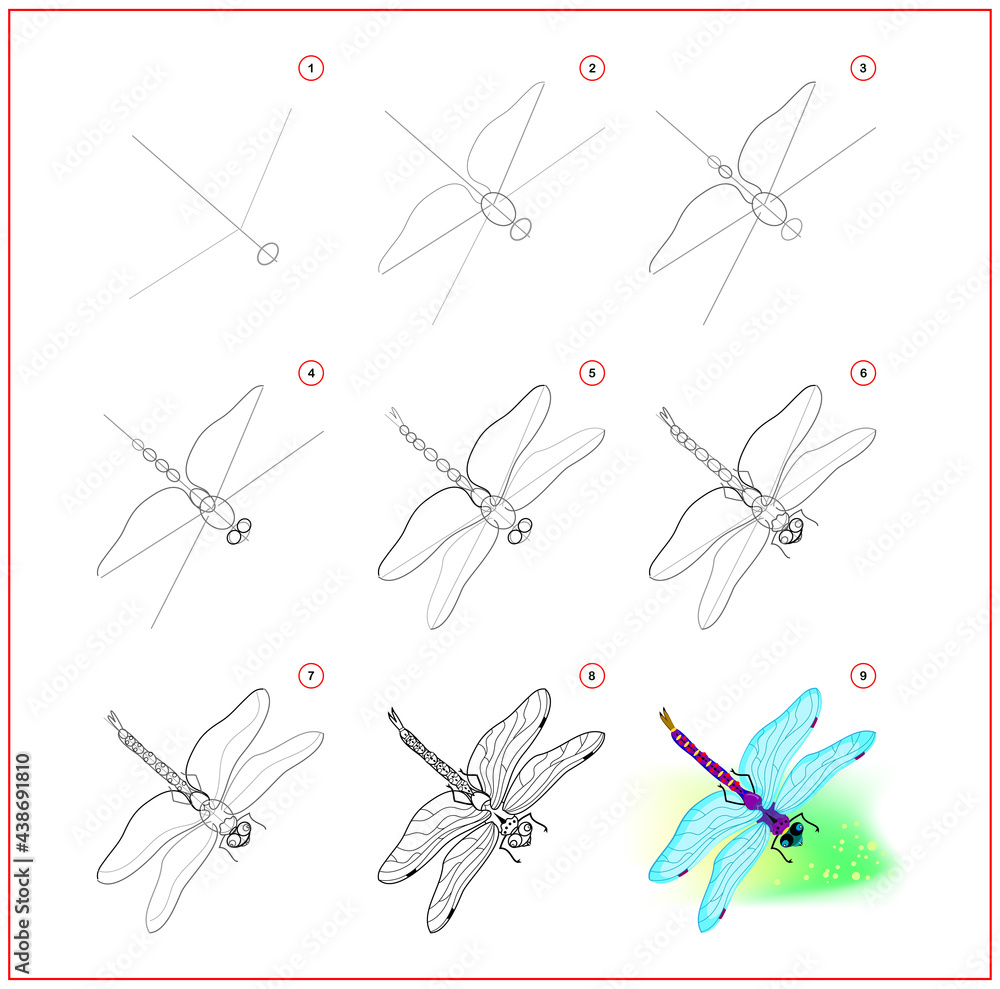 1
2
3
4
5
6
7
8
9
Adobe Stock | #438691810