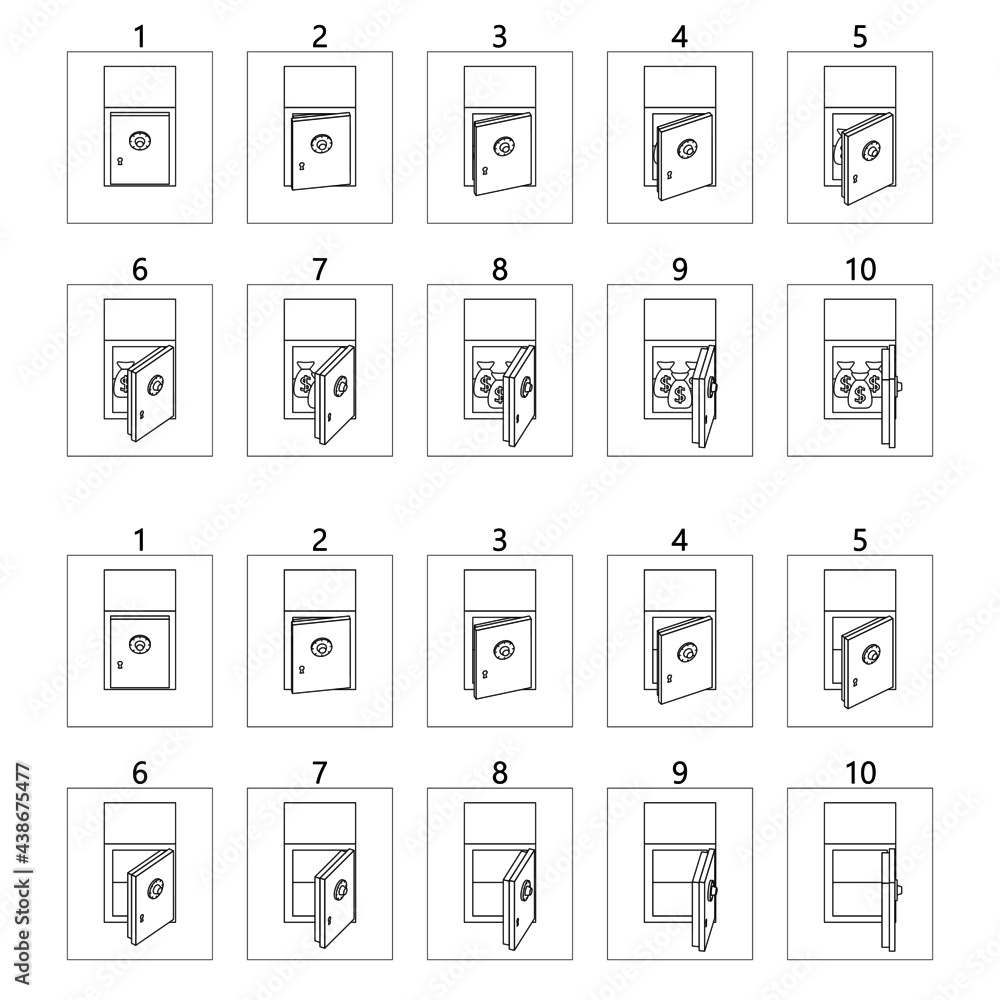 1 2 3 4 5

6 7 8 9 10

1 2 3 4 5

6 7 8 9 10

Adobe Stock | #438675477