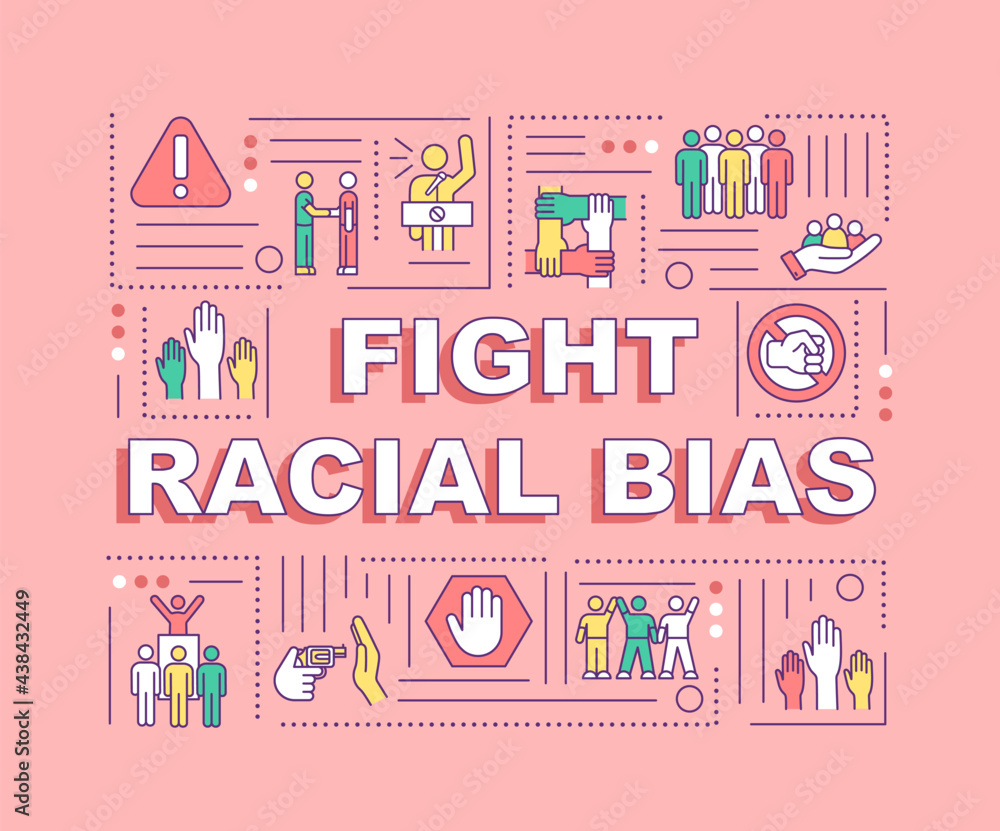 FIGHT RACIAL BIAS

Adobe Stock | #438432449