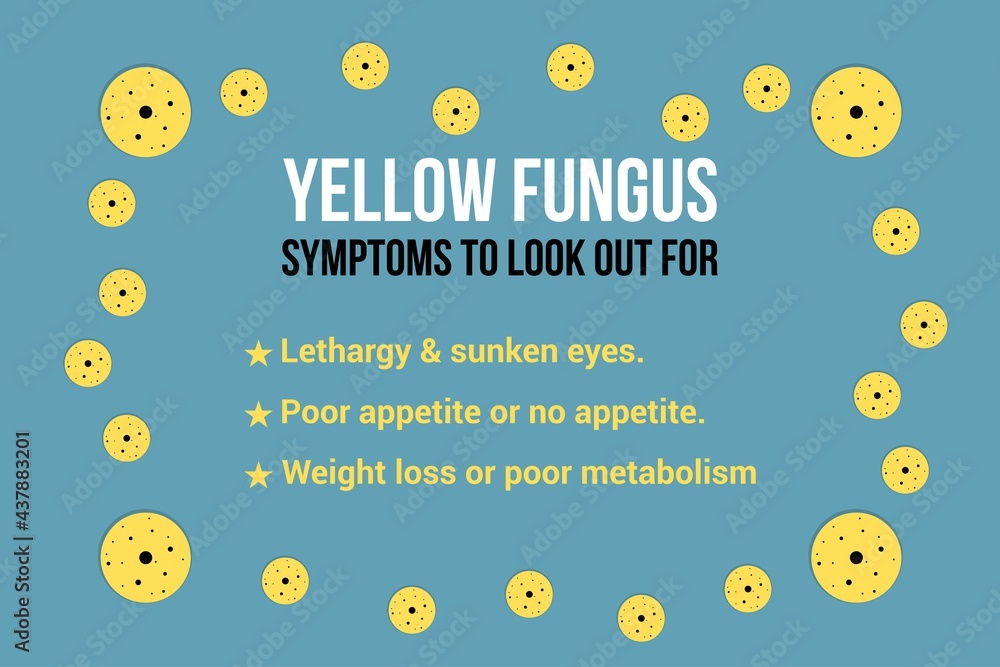 YELLOW FUNGUS
SYMPTOMS TO LOOK OUT FOR

★ Lethargy & sunken eyes.
★ Poor appetite or no appetite.
★ Weight loss or poor metabolism

Adobe Stock | #437883201