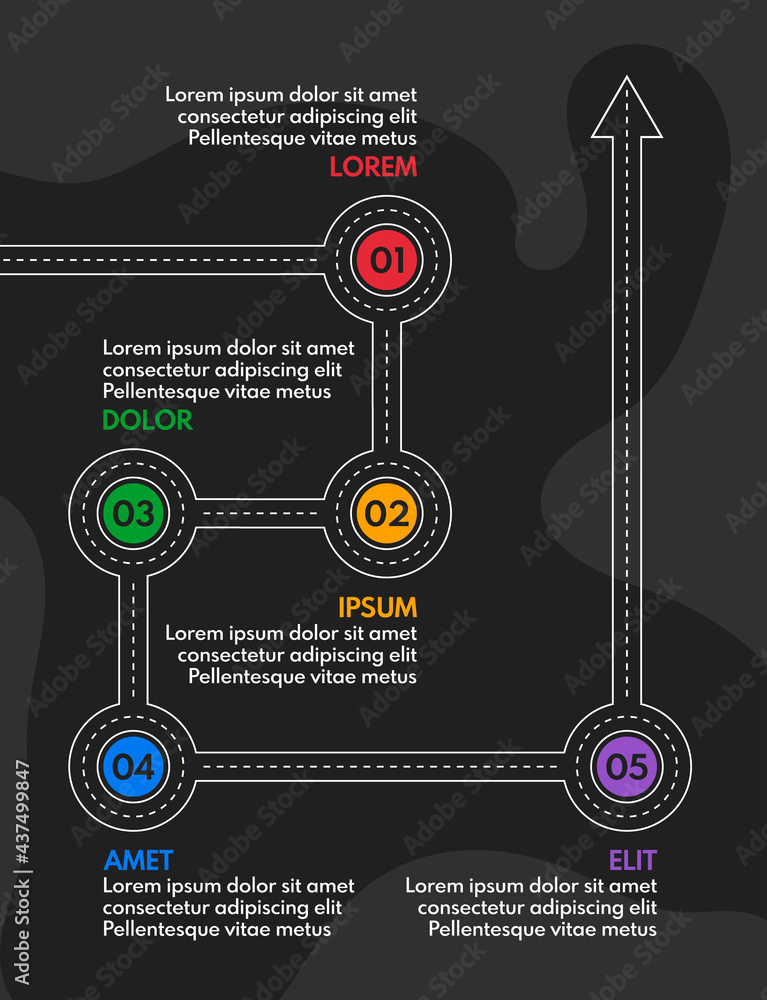 Lorem ipsum dolor sit amet consectetur adipiscing elit Pellentesque vitae metus
LOREM

01

Lorem ipsum dolor sit amet consectetur adipiscing elit Pellentesque vitae metus
DOLOR

03

02

IPSUM
Lorem ipsum dolor sit amet consectetur adipiscing elit Pellentesque vitae metus

04

05

AMET
Lorem ipsum dolor sit amet consectetur adipiscing elit Pellentesque vitae metus

ELIT
Lorem ipsum dolor sit amet consectetur adipiscing elit Pellentesque vitae metus

Adobe Stock | #437499847