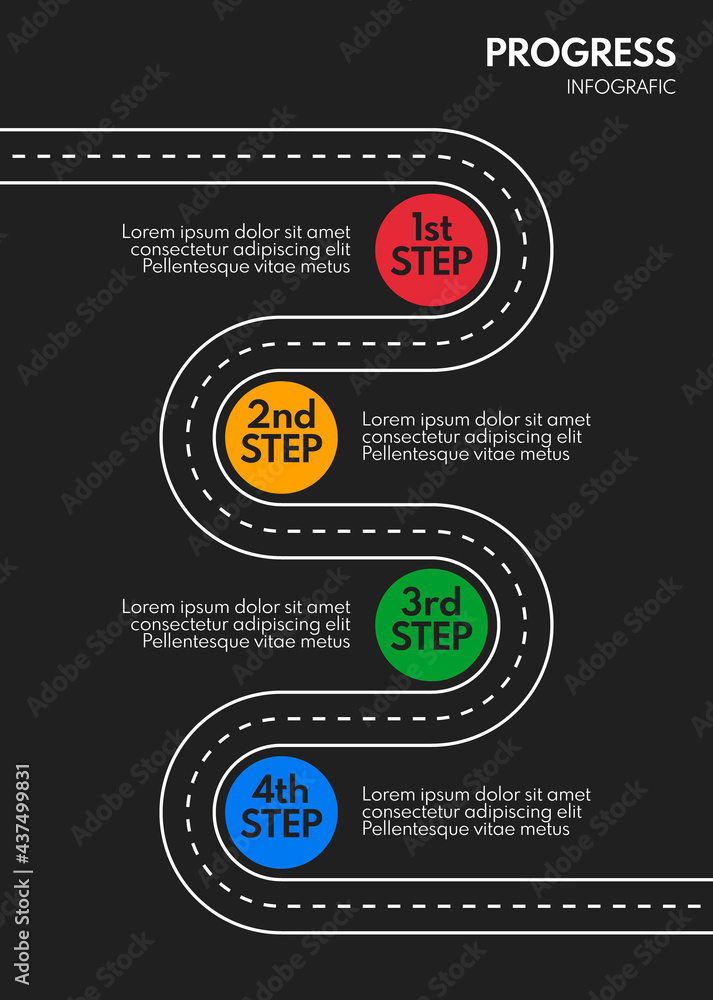 PROGRESS
INFOGRAFIC

Lorem ipsum dolor sit amet consectetur adipiscing elit Pellentesque vitae metus

1st STEP

2nd STEP

Lorem ipsum dolor sit amet consectetur adipiscing elit Pellentesque vitae metus

Lorem ipsum dolor sit amet consectetur adipiscing elit Pellentesque vitae metus

3rd STEP

4th STEP

Lorem ipsum dolor sit amet consectetur adipiscing elit Pellentesque vitae metus

Adobe Stock | #437499831