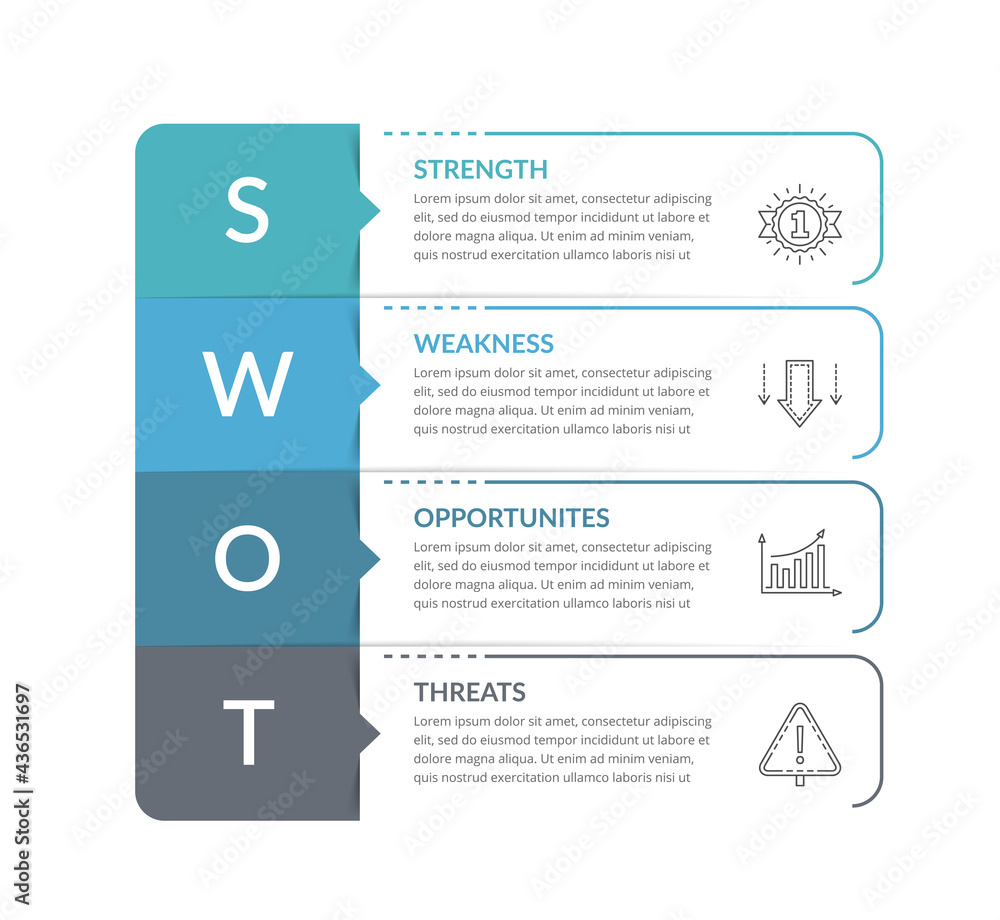 S

STRENGTH

Lorem ipsum dolor sit amet, consectetur adipiscing elit, sed do eiusmod tempor incididunt ut labore et dolore magna aliqua. Ut enim ad minim veniam, quis nostrud exercitation ullamco laboris nisi ut

1

W

WEAKNESS

Lorem ipsum dolor sit amet, consectetur adipiscing elit, sed do eiusmod tempor incididunt ut labore et dolore magna aliqua. Ut enim ad minim veniam, quis nostrud exercitation ullamco laboris nisi ut

O

OPPORTUNITES

Lorem ipsum dolor sit amet, consectetur adipiscing elit, sed do eiusmod tempor incididunt ut labore et dolore magna aliqua. Ut enim ad minim veniam, quis nostrud exercitation ullamco laboris nisi ut

T

THREATS

Lorem ipsum dolor sit amet, consectetur adipiscing elit, sed do eiusmod tempor incididunt ut labore et dolore magna aliqua. Ut enim ad minim veniam, quis nostrud exercitation ullamco laboris nisi ut

Adobe Stock | #436531697