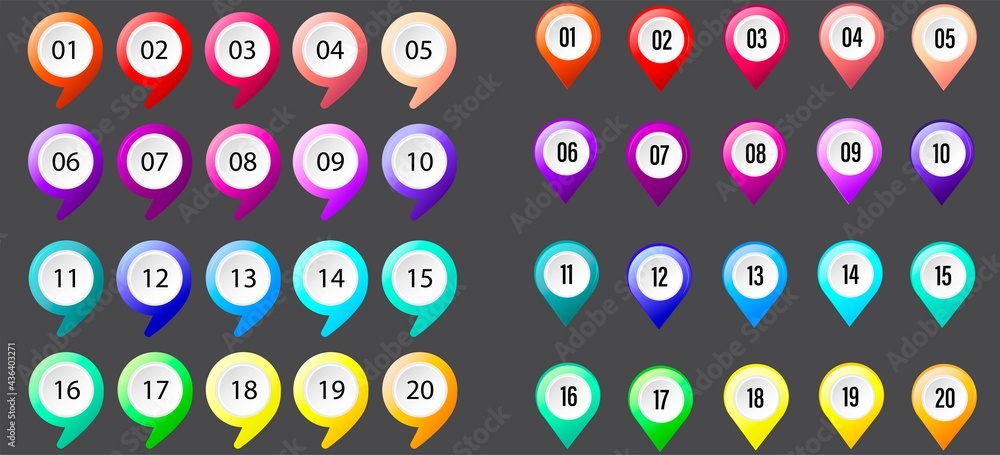 01 02 03 04 05
06 07 08 09 10
11 12 13 14 15
16 17 18 19 20

01 02 03 04 05
06 07 08 09 10
11 12 13 14 15
16 17 18 19 20

Adobe Stock
436403271