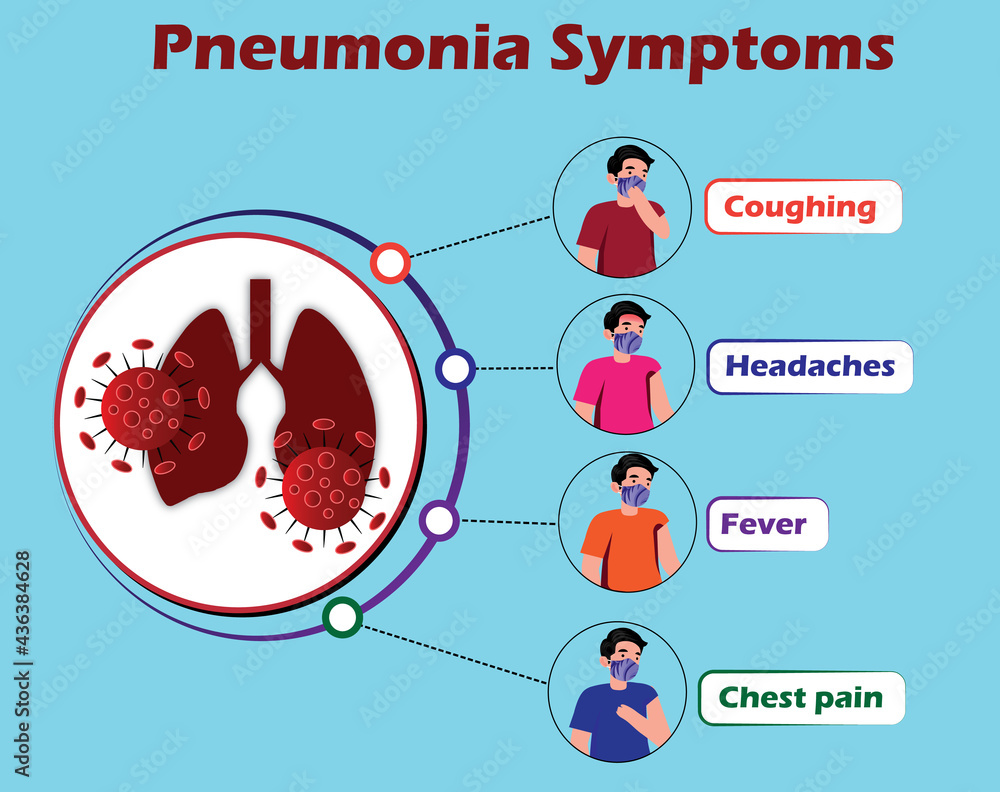 Pneumonia Symptoms

Coughing

Headaches

Fever

Chest pain

Adobe Stock | #436384628