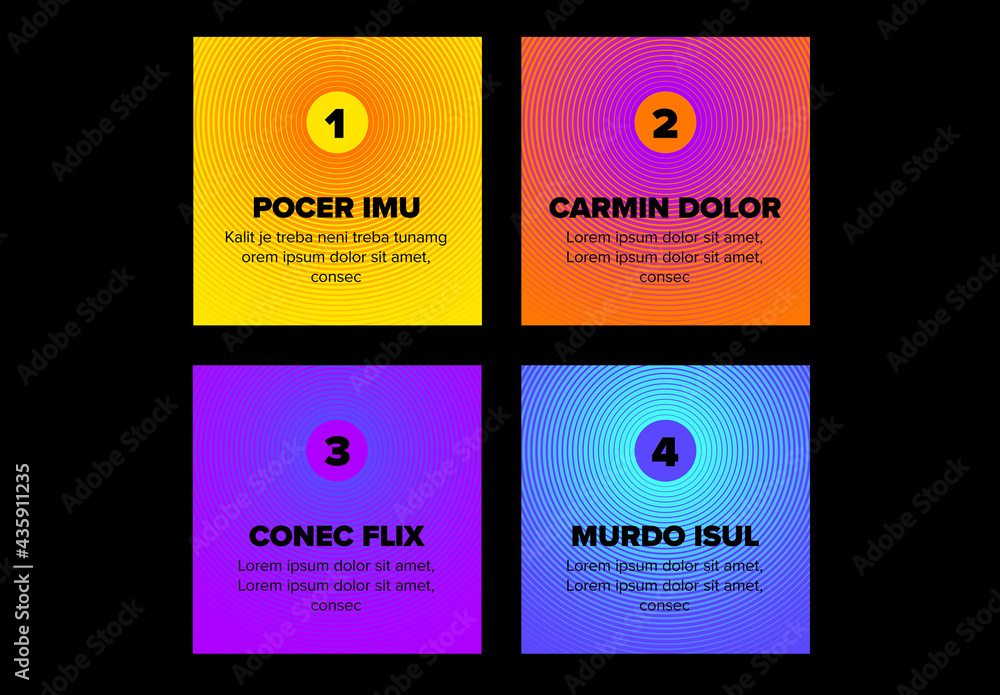 1

POCER IMU

Kalit je treba neni treba tunamg orem ipsum dolor sit amet, consec

2

CARMIN DOLOR

Lorem ipsum dolor sit amet, Lorem ipsum dolor sit amet, consec

3

CONEC FLIX

Lorem ipsum dolor sit amet, Lorem ipsum dolor sit amet, consec

4

MURDO ISUL

Lorem ipsum dolor sit amet, Lorem ipsum dolor sit amet, consec

Adobe Stock | #435911235