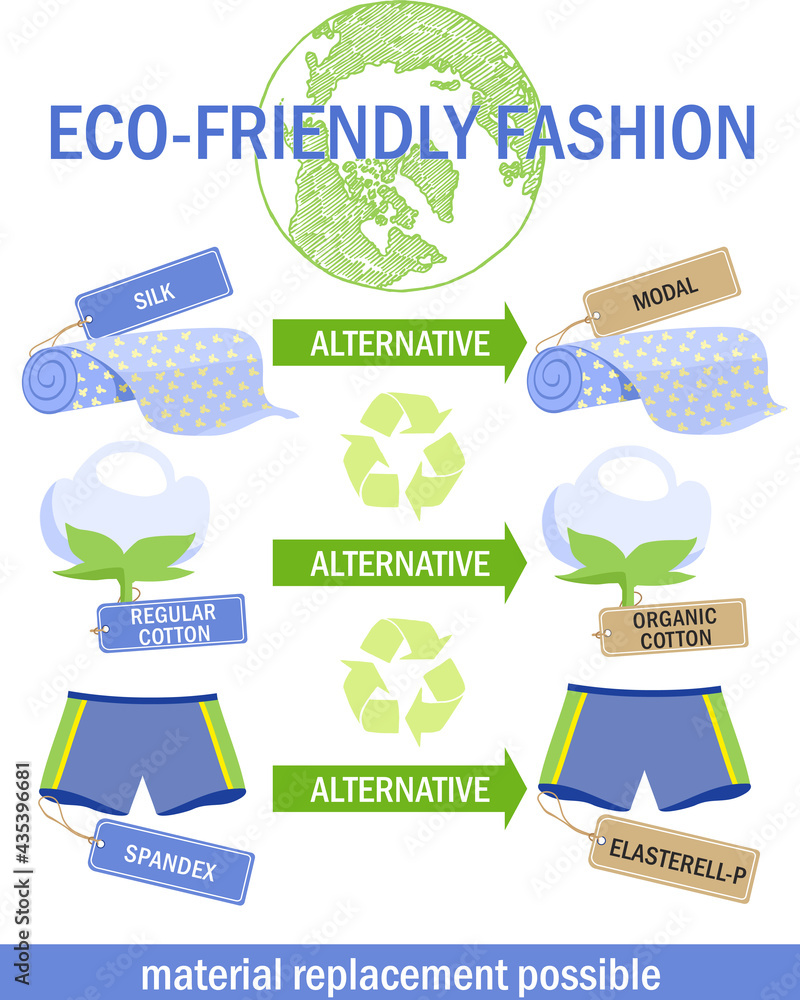 ECO-FRIENDLY FASHION

SILK
ALTERNATIVE
MODAL

REGULAR COTTON
ALTERNATIVE
ORGANIC COTTON

SPANDEX
ALTERNATIVE
ELASTERELL-P

material replacement possible

Adobe Stock | #435396681