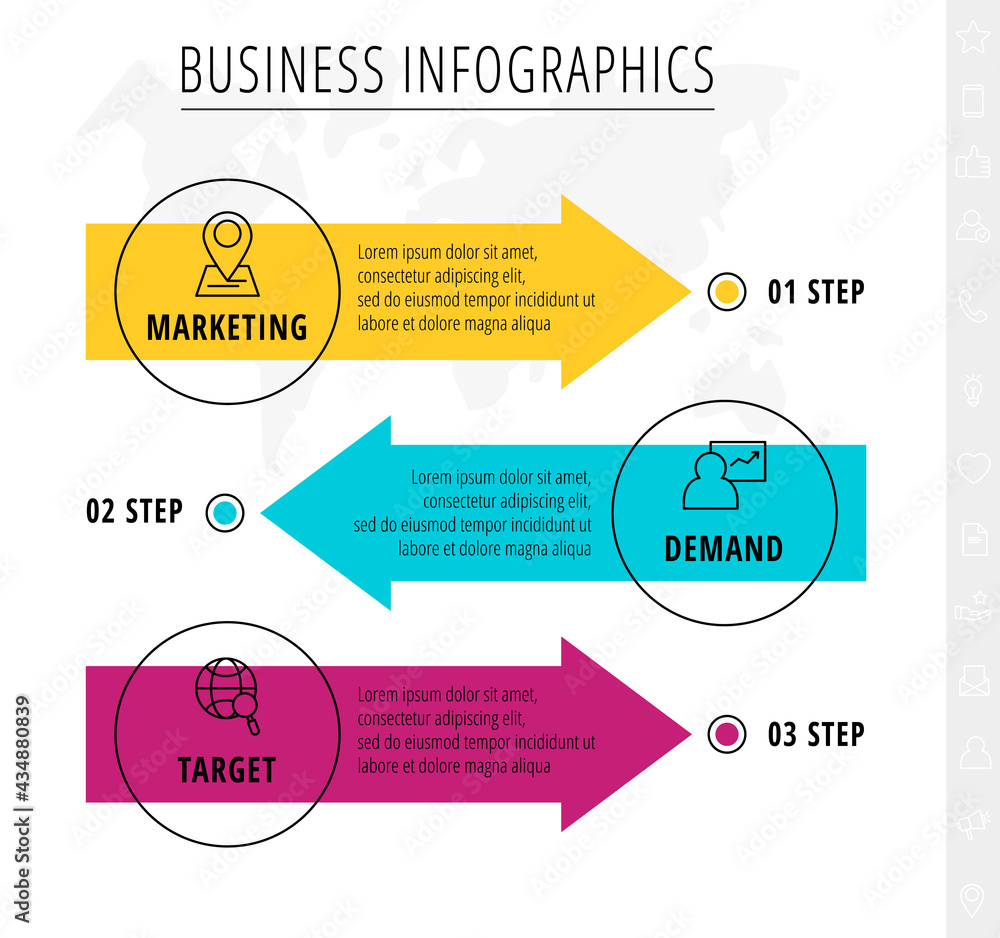 BUSINESS INFOGRAPHICS

MARKETING

Lorem ipsum dolor sit amet, consectetur adipiscing elit, sed do eiusmod tempor incididunt ut labore et dolore magna aliqua

01 STEP

02 STEP

Lorem ipsum dolor sit amet, consectetur adipiscing elit, sed do eiusmod tempor incididunt ut labore et dolore magna aliqua

DEMAND

TARGET

Lorem ipsum dolor sit amet, consectetur adipiscing elit, sed do eiusmod tempor incididunt ut labore et dolore magna aliqua

03 STEP

Adobe Stock | #434880839