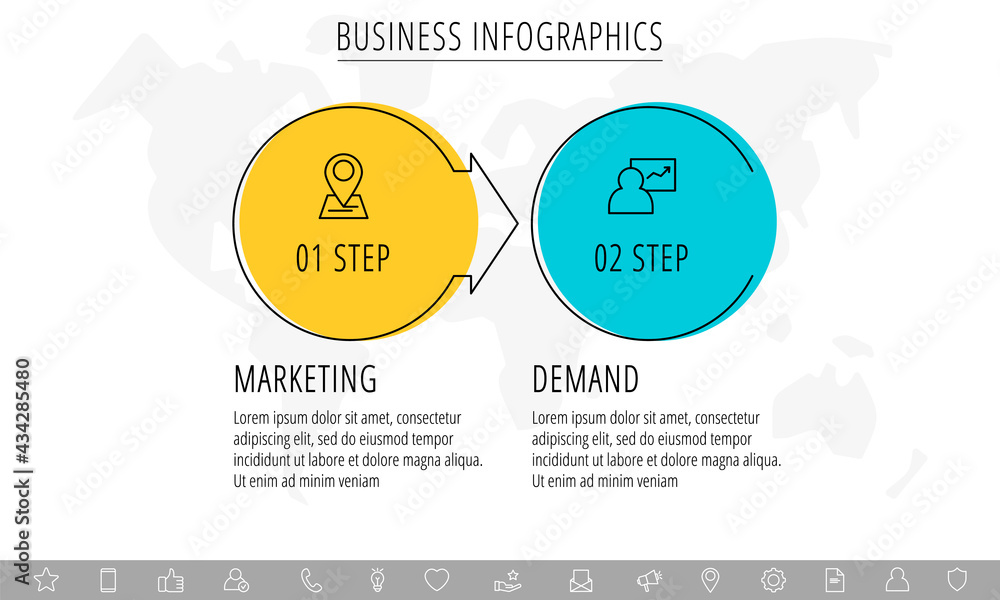 BUSINESS INFOGRAPHICS

01 STEP

02 STEP

MARKETING

Lorem ipsum dolor sit amet, consectetur adipiscing elit, sed do eiusmod tempor incididunt ut labore et dolore magna aliqua. Ut enim ad minim veniam

DEMAND

Lorem ipsum dolor sit amet, consectetur adipiscing elit, sed do eiusmod tempor incididunt ut labore et dolore magna aliqua. Ut enim ad minim veniam

Adobe Stock | #434285480