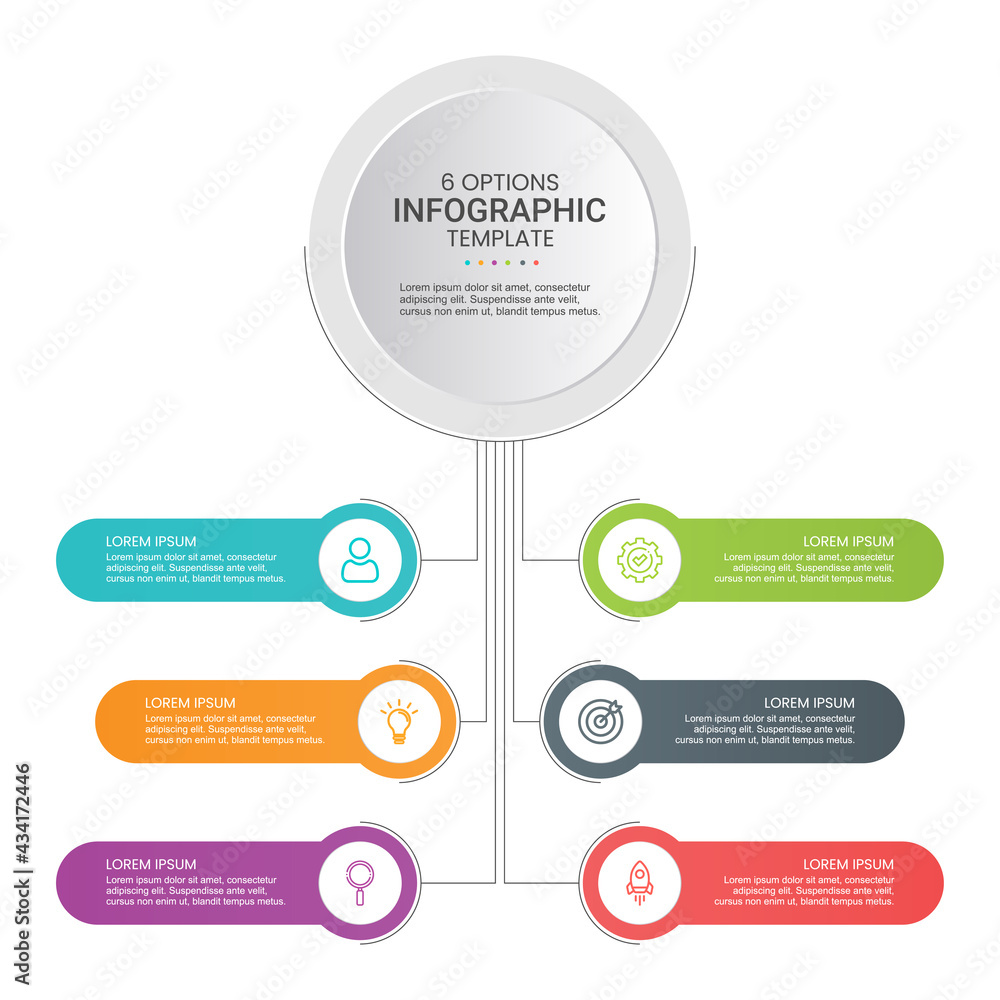 6 OPTIONS
INFOGRAPHIC
TEMPLATE

Lorem ipsum dolor sit amet, consectetur adipiscing elit. Suspendisse ante velit, cursus non enim ut, blandit tempus metus.

LOREM IPSUM
Lorem ipsum dolor sit amet, consectetur adipiscing elit. Suspendisse ante velit, cursus non enim ut, blandit tempus metus.

LOREM IPSUM
Lorem ipsum dolor sit amet, consectetur adipiscing elit. Suspendisse ante velit, cursus non enim ut, blandit tempus metus.

LOREM IPSUM
Lorem ipsum dolor sit amet, consectetur adipiscing elit. Suspendisse ante velit, cursus non enim ut, blandit tempus metus.

LOREM IPSUM
Lorem ipsum dolor sit amet, consectetur adipiscing elit. Suspendisse ante velit, cursus non enim ut, blandit tempus metus.

LOREM IPSUM
Lorem ipsum dolor sit amet, consectetur adipiscing elit. Suspendisse ante velit, cursus non enim ut, blandit tempus metus.

LOREM IPSUM
Lorem ipsum dolor sit amet, consectetur adipiscing elit. Suspendisse ante velit, cursus non enim ut, blandit tempus metus.

Adobe Stock | #434172446