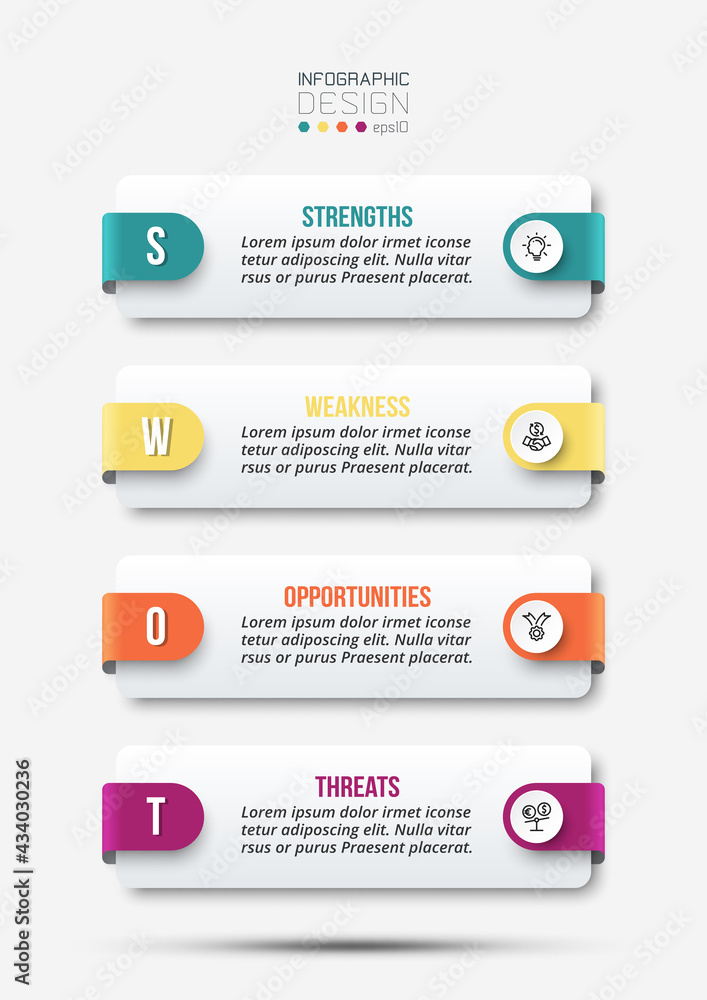 INFOGRAPHIC
DESIGN
eps10

S
STRENGTHS
Lorem ipsum dolor irmet iconse tetur adiposcing elit. Nulla vitar rsus or purus Praesent placerat.

W
WEAKNESS
Lorem ipsum dolor irmet iconse tetur adiposcing elit. Nulla vitar rsus or purus Praesent placerat.

O
OPPORTUNITIES
Lorem ipsum dolor irmet iconse tetur adiposcing elit. Nulla vitar rsus or purus Praesent placerat.

T
THREATS
Lorem ipsum dolor irmet iconse tetur adiposcing elit. Nulla vitar rsus or purus Praesent placerat.

Adobe Stock | #434030236