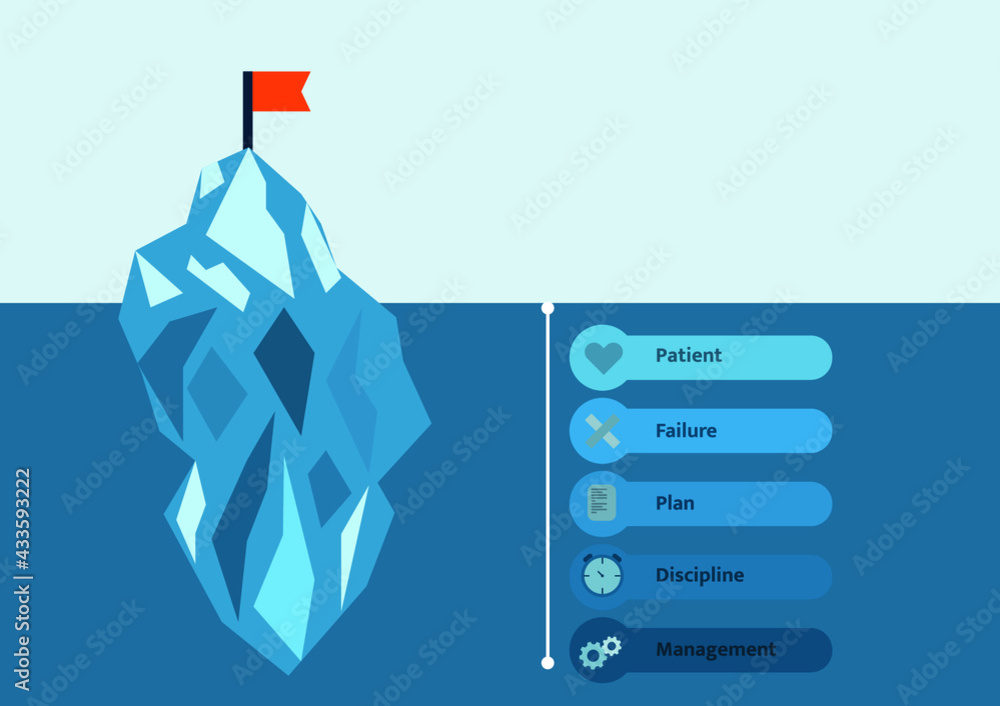 Patient
Failure
Plan
Discipline
Management

Adobe Stock | #433593222