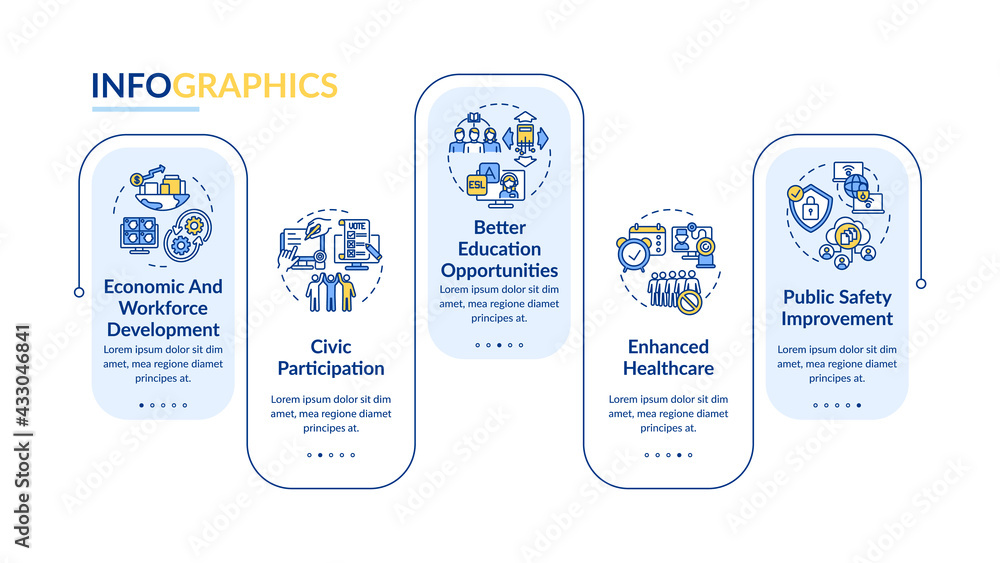 INFOGRAPHICS

Economic And Workforce Development
Lorem ipsum dolor sit dim amet, mea regione diamet principes at.

VOTE

Civic Participation
Lorem ipsum dolor sit dim amet, mea regione diamet principes at.

ESL

Better Education Opportunities
Lorem ipsum dolor sit dim amet, mea regione diamet principes at.

Enhanced Healthcare
Lorem ipsum dolor sit dim amet, mea regione diamet principes at.

Public Safety Improvement
Lorem ipsum dolor sit dim amet, mea regione diamet principes at.

Adobe Stock | #433046841