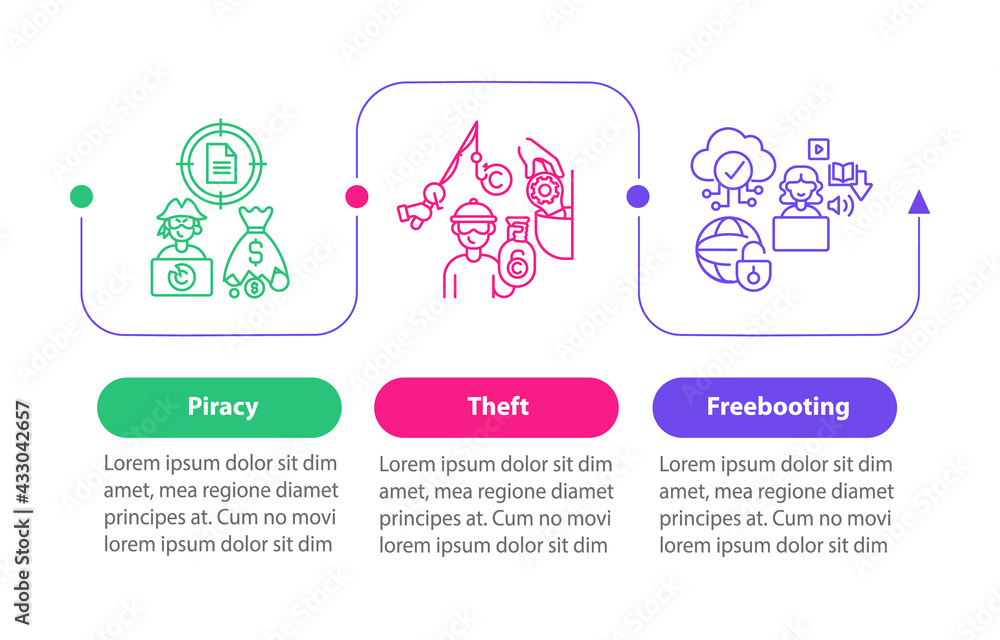 Piracy

Lorem ipsum dolor sit dim amet, mea regione diamet principes at. Cum no movi lorem ipsum dolor sit dim

Theft

Lorem ipsum dolor sit dim amet, mea regione diamet principes at. Cum no movi lorem ipsum dolor sit dim

Freebooting

Lorem ipsum dolor sit dim amet, mea regione diamet principes at. Cum no movi lorem ipsum dolor sit dim

Adobe Stock | #433042657