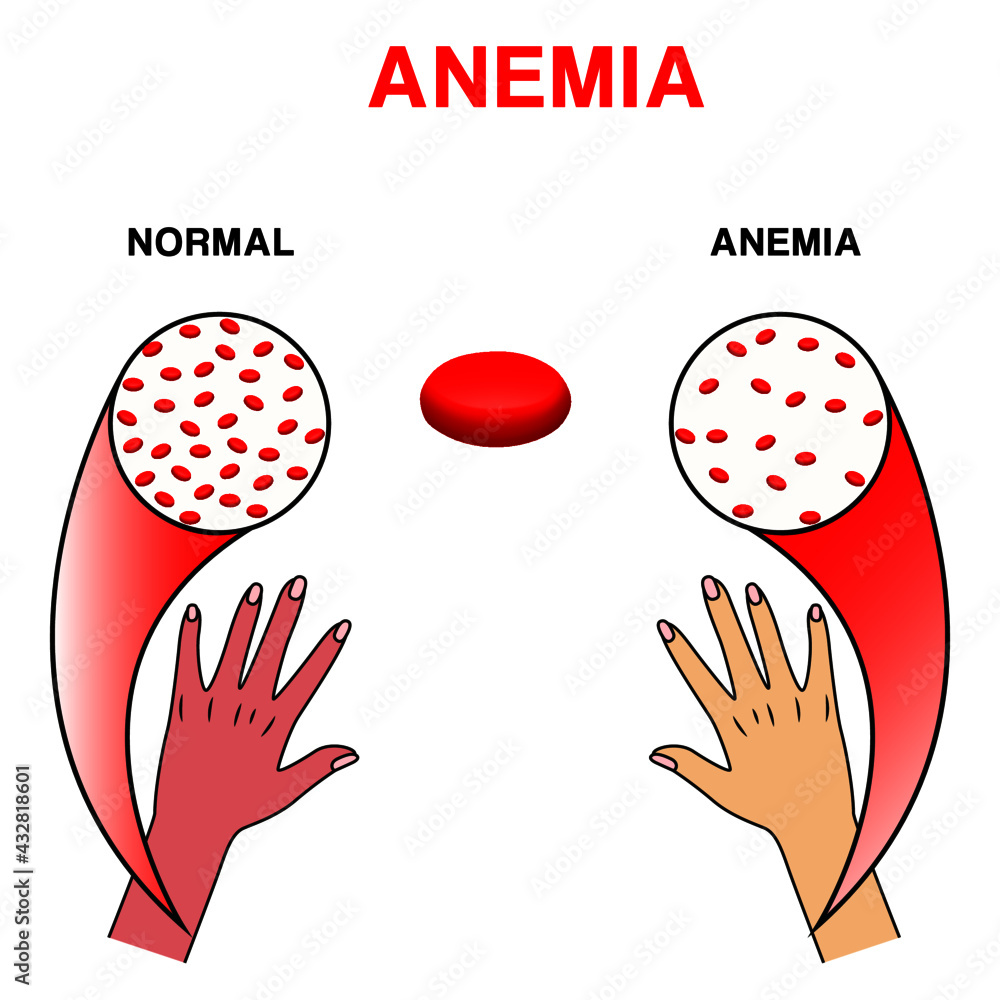 ANEMIA

NORMAL

ANEMIA

Adobe Stock | #432818601