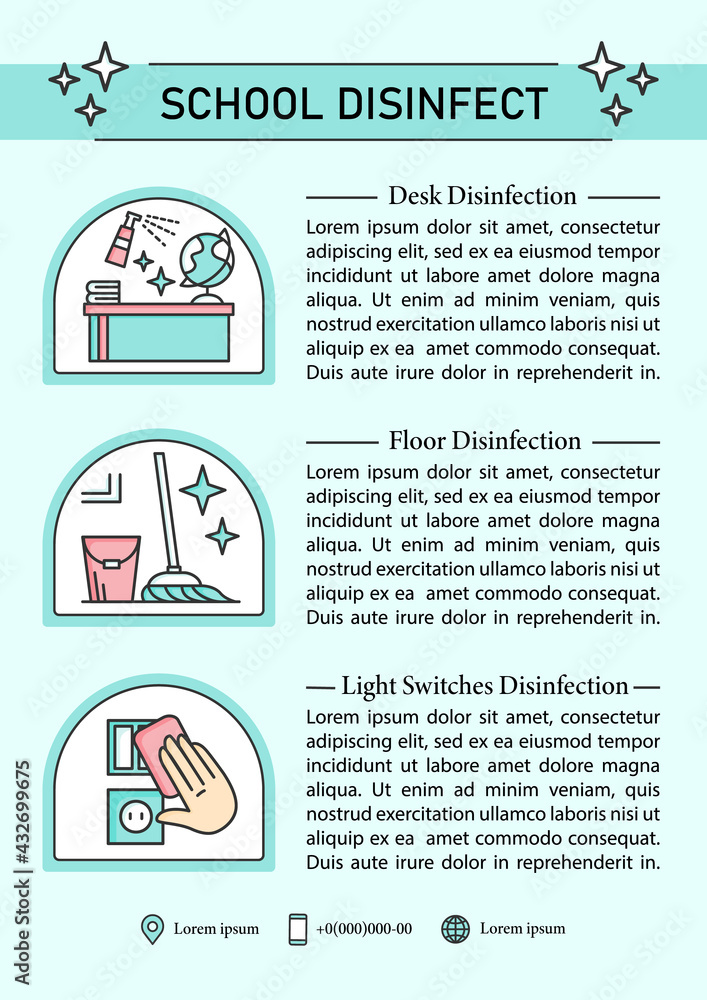 SCHOOL DISINFECT

Desk Disinfection

Lorem ipsum dolor sit amet, consectetur adipiscing elit, sed ex ea eiusmod tempor incididunt ut labore amet dolore magna aliqua. Ut enim ad minim veniam, quis nostrud exercitation ullamco laboris nisi ut aliquip ex ea amet commodo consequat. Duis aute irure dolor in reprehenderit in.

Floor Disinfection

Lorem ipsum dolor sit amet, consectetur adipiscing elit, sed ex ea eiusmod tempor incididunt ut labore amet dolore magna aliqua. Ut enim ad minim veniam, quis nostrud exercitation ullamco laboris nisi ut aliquip ex ea amet commodo consequat. Duis aute irure dolor in reprehenderit in.

Light Switches Disinfection

Lorem ipsum dolor sit amet, consectetur adipiscing elit, sed ex ea eiusmod tempor incididunt ut labore amet dolore magna aliqua. Ut enim ad minim veniam, quis nostrud exercitation ullamco laboris nisi ut aliquip ex ea amet commodo consequat. Duis aute irure dolor in reprehenderit in.

Lorem ipsum +0(000)000-00 Lorem ipsum

Adobe Stock | #432699675