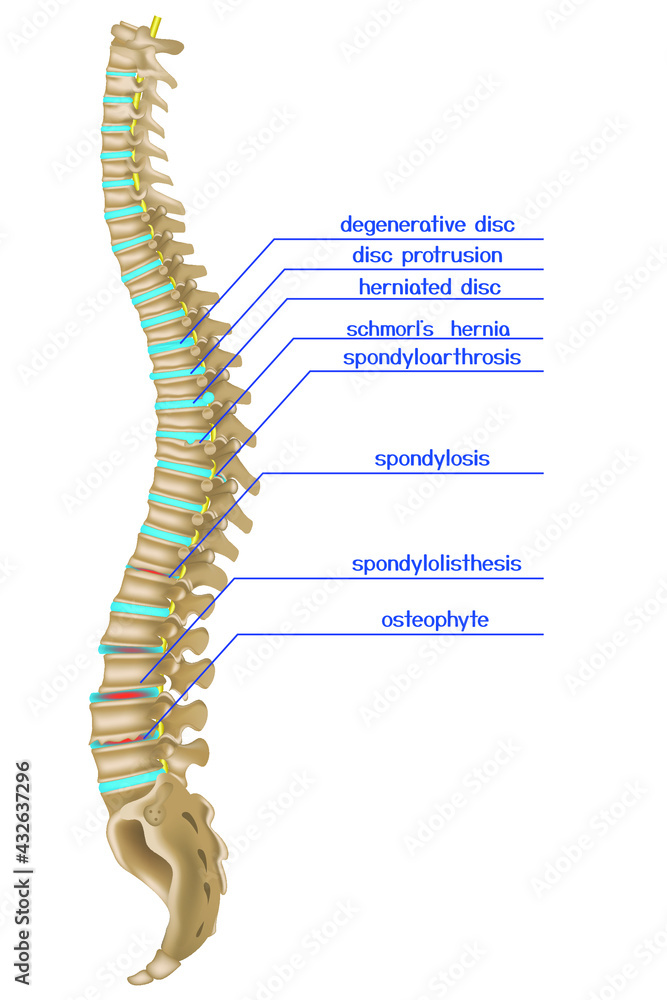 degenerative disc
disc protrusion
herniated disc
schmorl's hernia
spondyloarthrosis
spondylosis
spondylolisthesis
osteophyte

Adobe Stock | #432637296