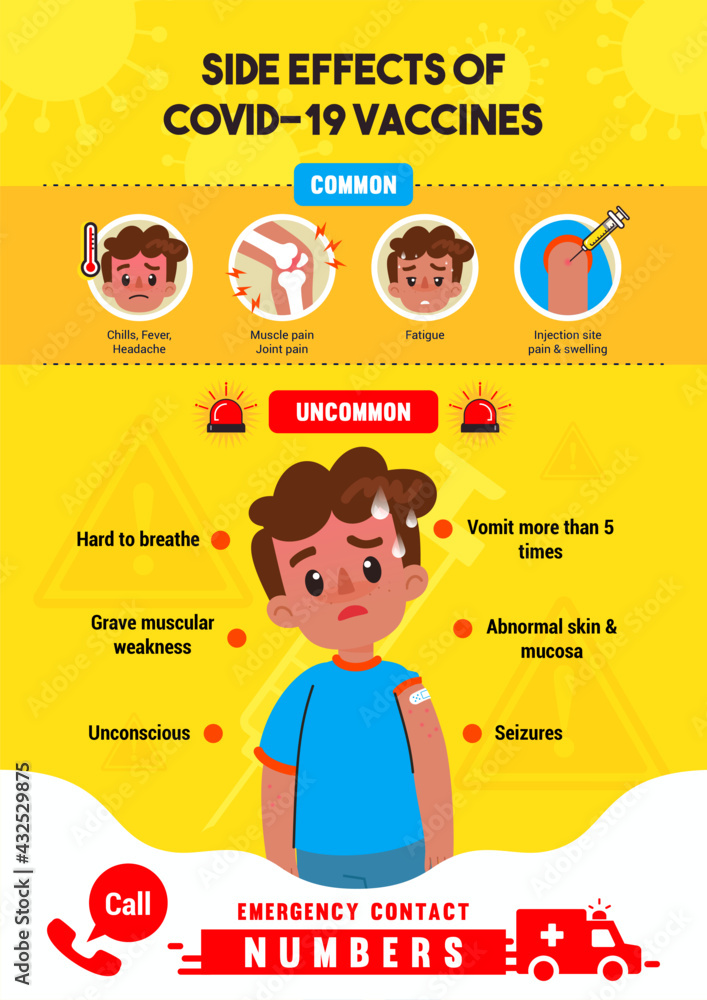 SIDE EFFECTS OF COVID-19 VACCINES

COMMON

Chills, Fever, Headache

Muscle pain Joint pain

Fatigue

Injection site pain & swelling

UNCOMMON

Hard to breathe

Grave muscular weakness

Unconscious

Vomit more than 5 times

Abnormal skin & mucosa

Seizures

Call

EMERGENCY CONTACT

NUMBERS

Adobe Stock | #432529875