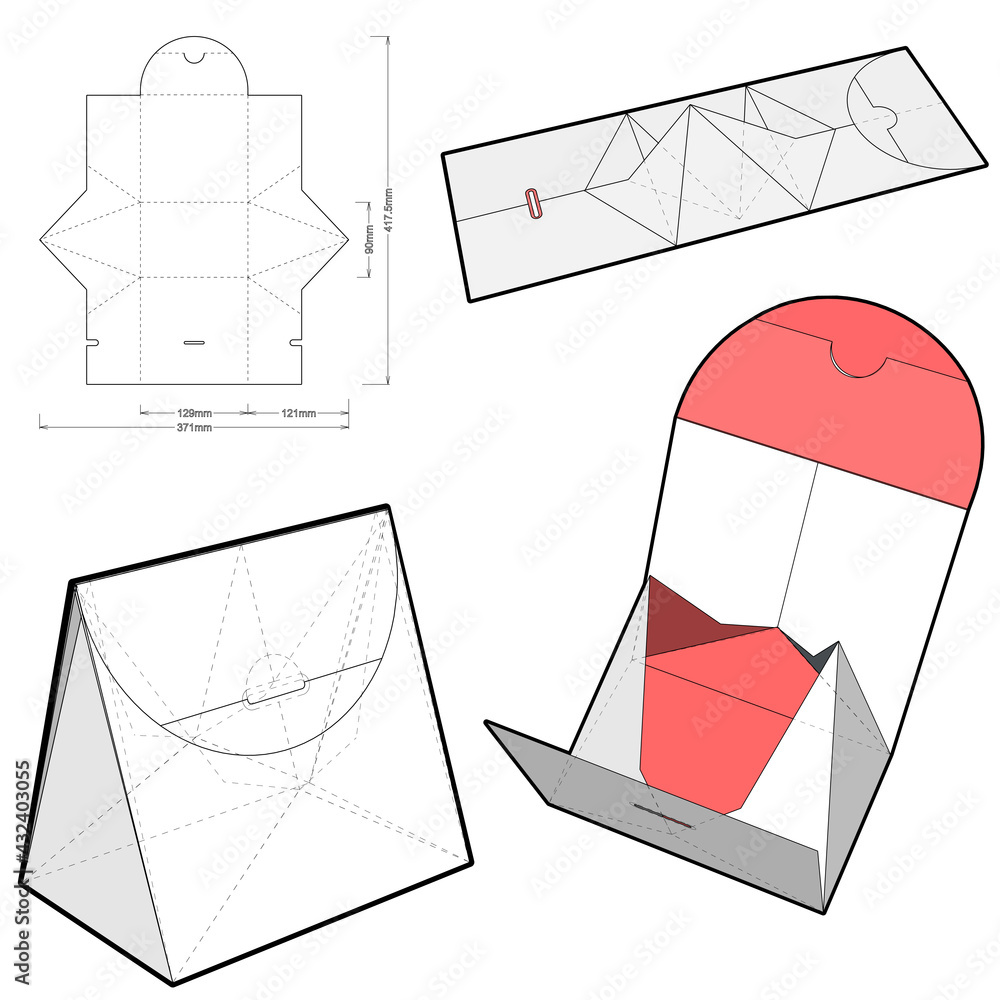 417.5mm
90mm
129mm
121mm
371mm
Adobe Stock | #432403055