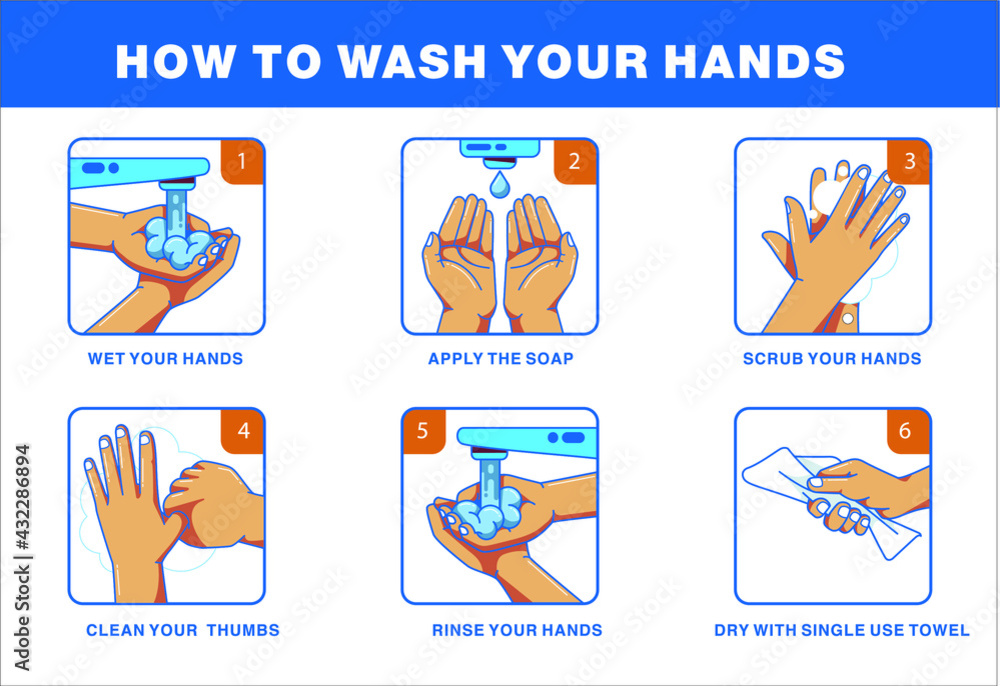 HOW TO WASH YOUR HANDS

1
WET YOUR HANDS

2
APPLY THE SOAP

3
SCRUB YOUR HANDS

4
CLEAN YOUR THUMBS

5
RINSE YOUR HANDS

6
DRY WITH SINGLE USE TOWEL

Adobe Stock | #432286894