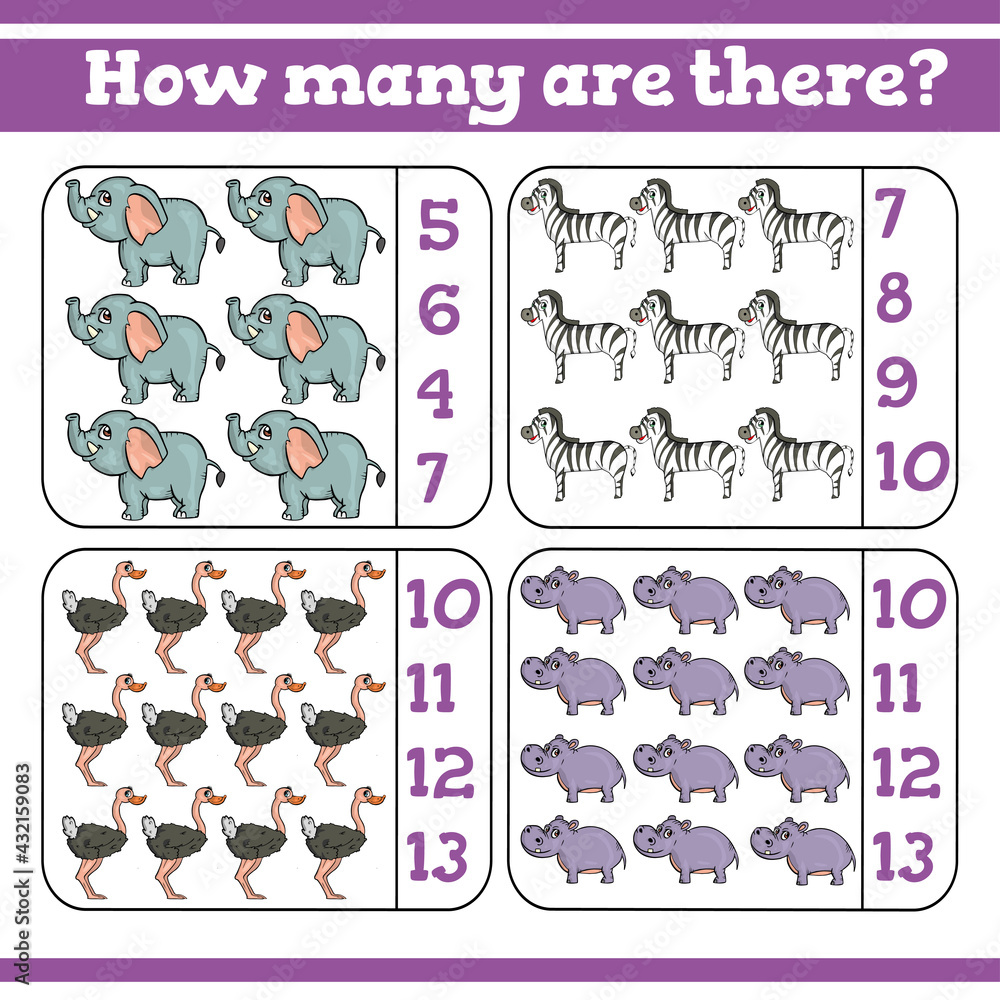 How many are there?

5
6
4
7

7
8
9
10

10
11
12
13

10
11
12
13

Adobe Stock | #432159083