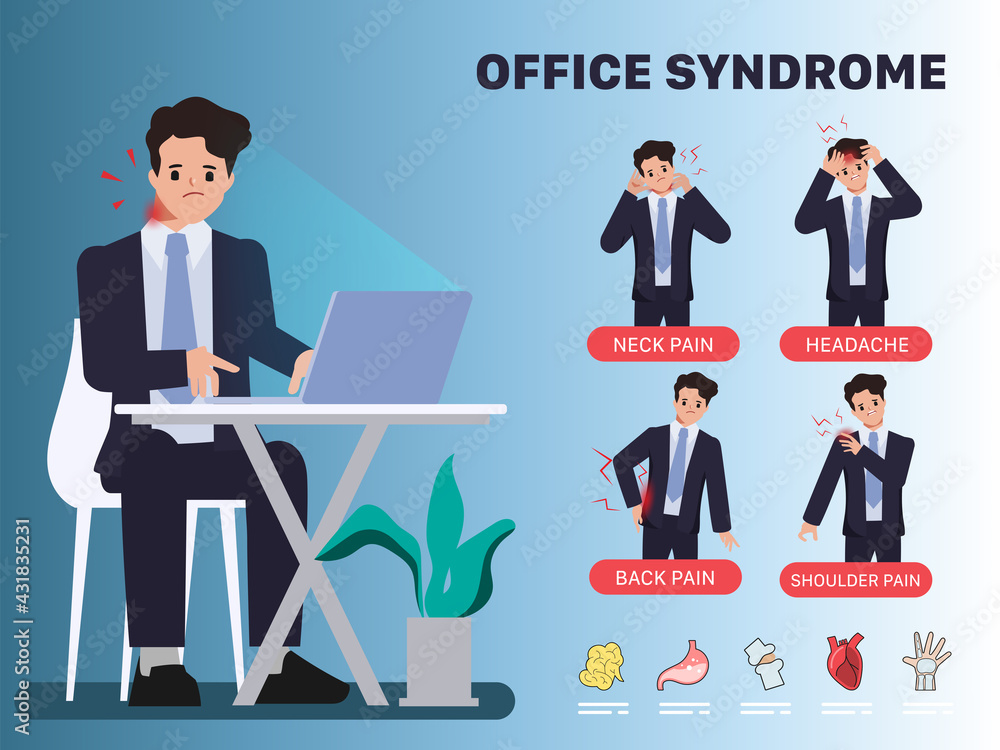 OFFICE SYNDROME

NECK PAIN

HEADACHE

BACK PAIN

SHOULDER PAIN

Adobe Stock | #431835231