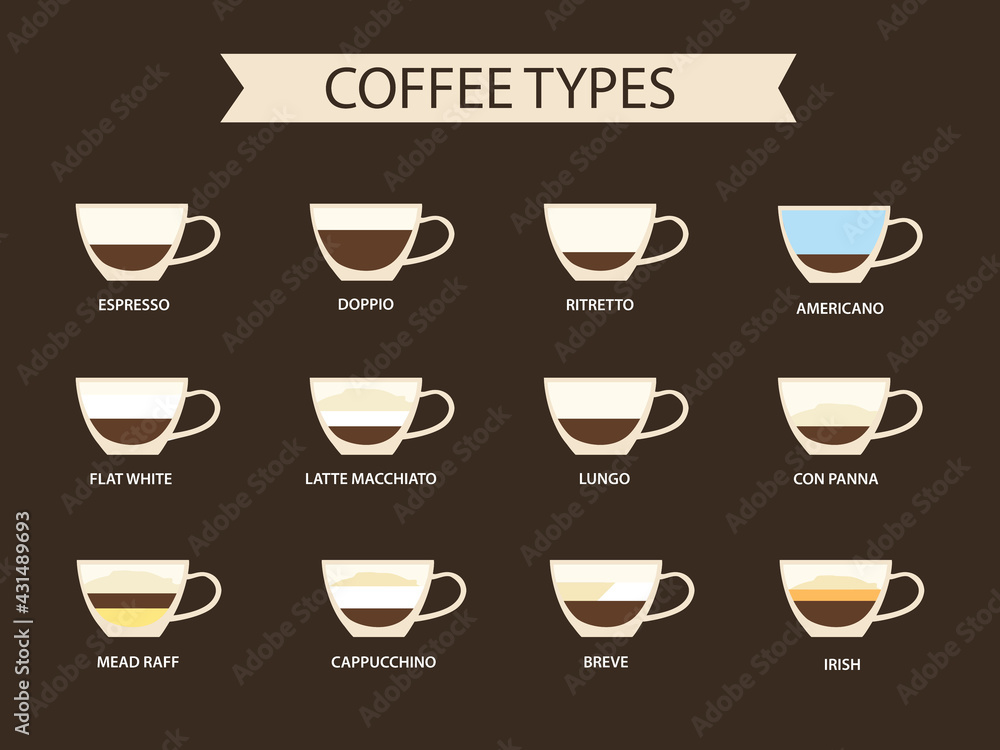 COFFEE TYPES

ESPRESSO

DOPPIO

RITRETTO

AMERICANO

FLAT WHITE

LATTE MACCHIATO

LUNGO

CON PANNA

MEAD RAFF

CAPPUCCHINO

BREVE

IRISH

Adobe Stock | #431489693