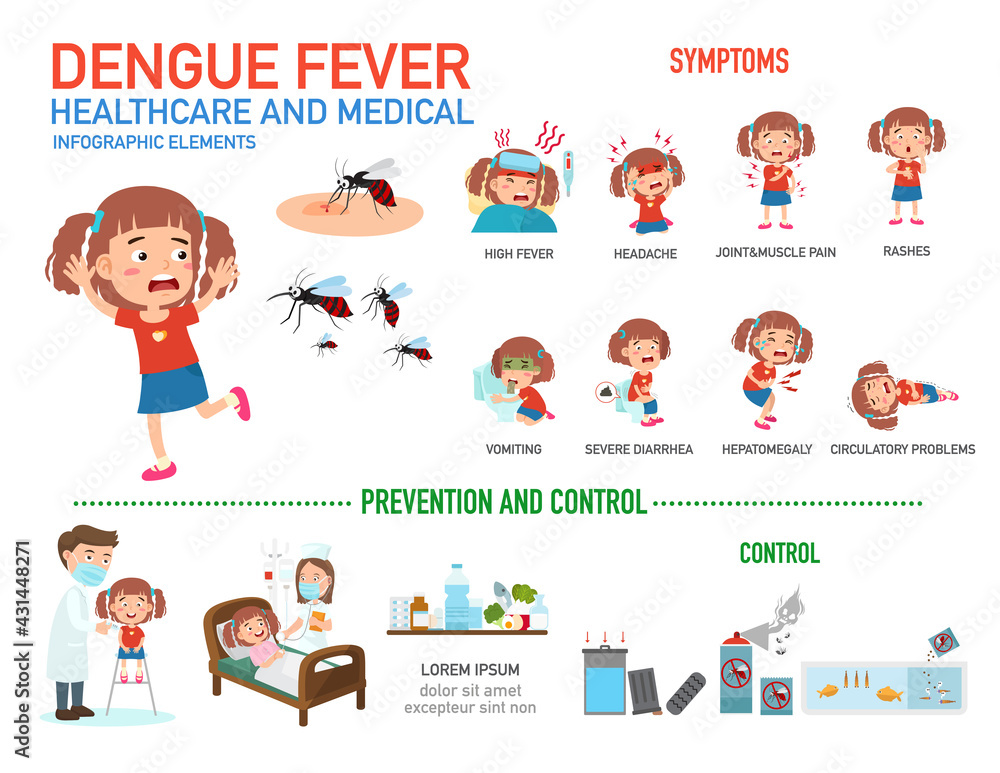 DENGUE FEVER
HEALTHCARE AND MEDICAL
INFOGRAPHIC ELEMENTS

SYMPTOMS

HIGH FEVER
HEADACHE
JOINT&MUSCLE PAIN
RASHES

VOMITING
SEVERE DIARRHEA
HEPATOMEGALY
CIRCULATORY PROBLEMS

PREVENTION AND CONTROL

CONTROL

LOREM IPSUM
dolor sit amet
excepteur sint non

Adobe Stock | #431448271