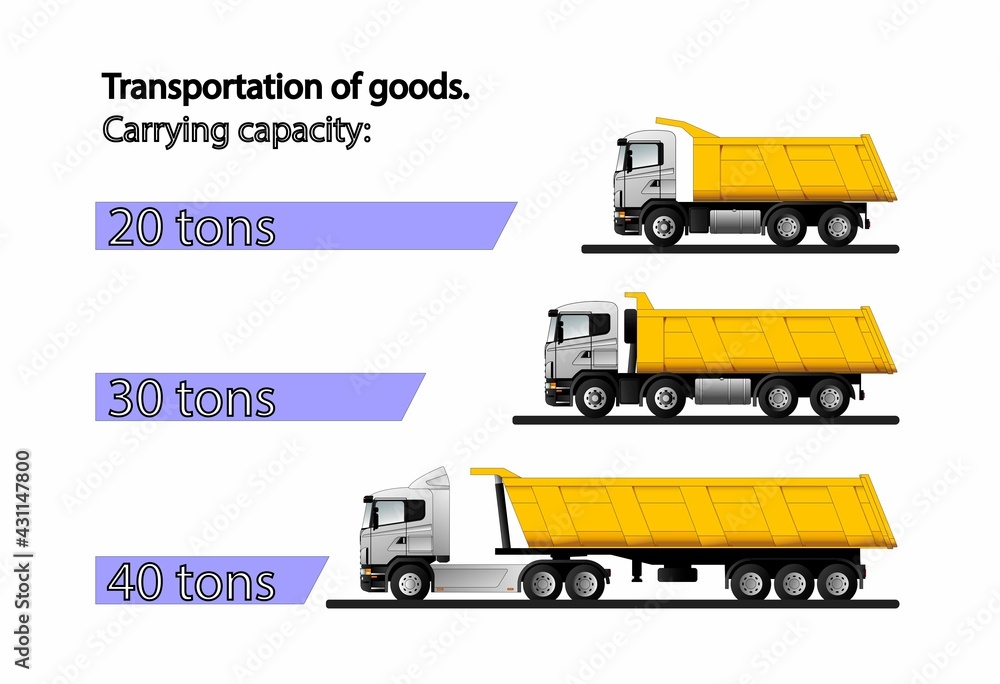 Transportation of goods.
Carrying capacity:

20 tons

30 tons

40 tons

Adobe Stock | #431147800