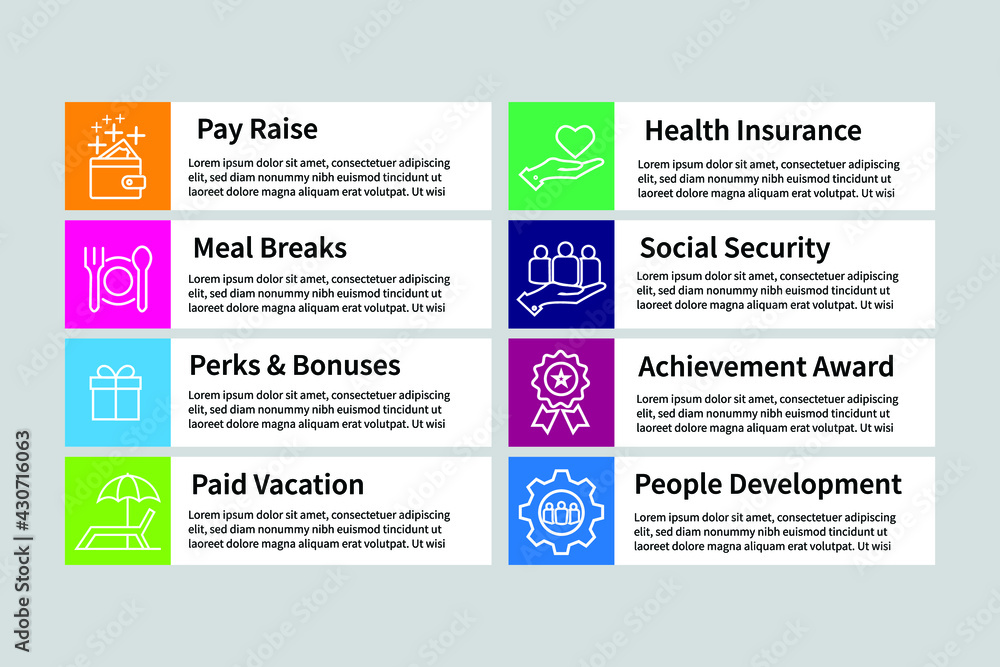 Pay Raise

Lorem ipsum dolor sit amet, consectetuer adipiscing elit, sed diam nonummy nibh euismod tincidunt ut laoreet dolore magna aliquam erat volutpat. Ut wisi

Meal Breaks

Lorem ipsum dolor sit amet, consectetuer adipiscing elit, sed diam nonummy nibh euismod tincidunt ut laoreet dolore magna aliquam erat volutpat. Ut wisi

Perks & Bonuses

Lorem ipsum dolor sit amet, consectetuer adipiscing elit, sed diam nonummy nibh euismod tincidunt ut laoreet dolore magna aliquam erat volutpat. Ut wisi

Paid Vacation

Lorem ipsum dolor sit amet, consectetuer adipiscing elit, sed diam nonummy nibh euismod tincidunt ut laoreet dolore magna aliquam erat volutpat. Ut wisi

Health Insurance

Lorem ipsum dolor sit amet, consectetuer adipiscing elit, sed diam nonummy nibh euismod tincidunt ut laoreet dolore magna aliquam erat volutpat. Ut wisi

Social Security

Lorem ipsum dolor sit amet, consectetuer adipiscing elit, sed diam nonummy nibh euismod tincidunt ut laoreet dolore magna aliquam erat volutpat. Ut wisi

Achievement Award

Lorem ipsum dolor sit amet, consectetuer adipiscing elit, sed diam nonummy nibh euismod tincidunt ut laoreet dolore magna aliquam erat volutpat. Ut wisi

People Development

Lorem ipsum dolor sit amet, consectetuer adipiscing elit, sed diam nonummy nibh euismod tincidunt ut laoreet dolore magna aliquam erat volutpat. Ut wisi

Adobe Stock | #430716063