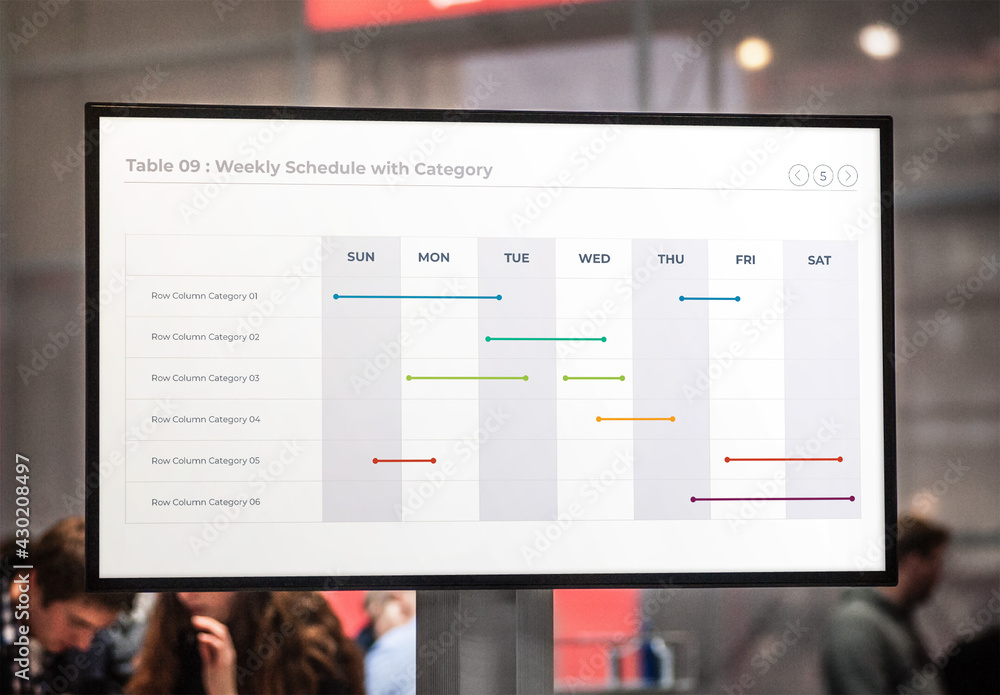 Table 09 : Weekly Schedule with Category

5

| | SUN | MON | TUE | WED | THU | FRI | SAT |
|---|---|---|---|---|---|---|---|
| Row Column Category 01 | | | | | | | |
| Row Column Category 02 | | | | | | | |
| Row Column Category 03 | | | | | | | |
| Row Column Category 04 | | | | | | | |
| Row Column Category 05 | | | | | | | |
| Row Column Category 06 | | | | | | | |

Adobe Stock | #430208497