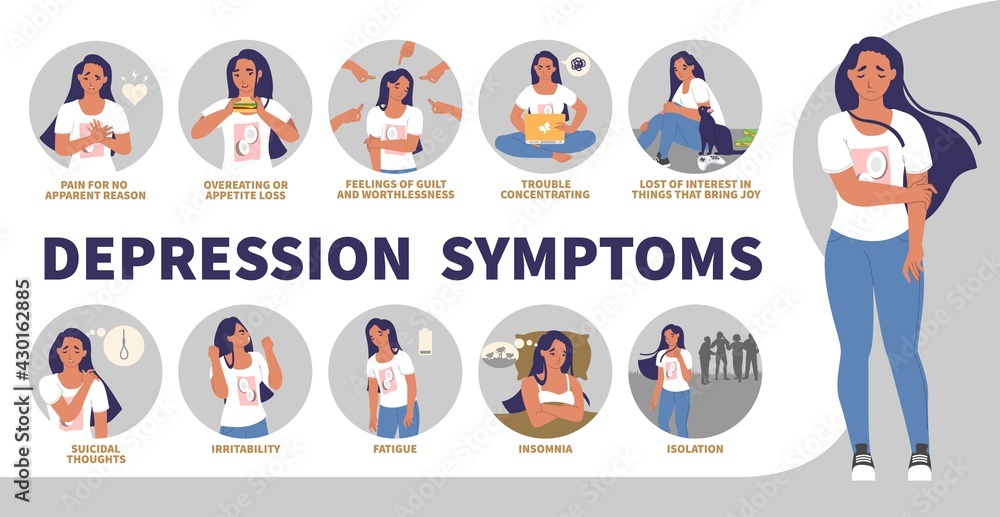 PAIN FOR NO APPARENT REASON

OVEREATING OR APPETITE LOSS

FEELINGS OF GUILT AND WORTHLESSNESS

TROUBLE CONCENTRATING

LOST OF INTEREST IN THINGS THAT BRING JOY

DEPRESSION SYMPTOMS

SUICIDAL THOUGHTS

IRRITABILITY

FATIGUE

INSOMNIA

ISOLATION

Adobe Stock | #430162885