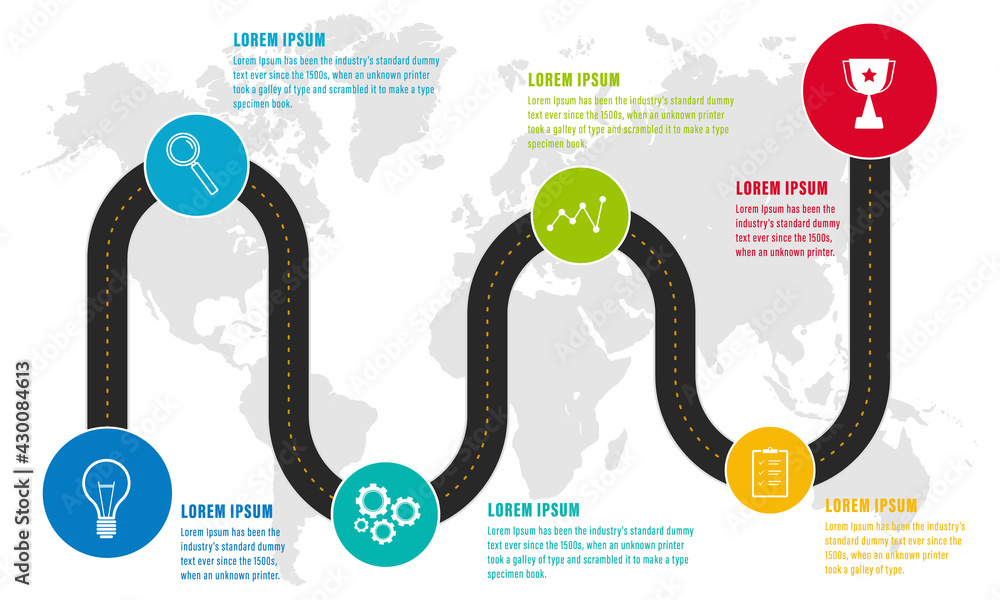 LOREM IPSUM
Lorem Ipsum has been the industry's standard dummy text ever since the 1500s, when an unknown printer took a galley of type and scrambled it to make a type specimen book.

LOREM IPSUM
Lorem Ipsum has been the industry's standard dummy text ever since the 1500s, when an unknown printer took a galley of type and scrambled it to make a type specimen book.

LOREM IPSUM
Lorem Ipsum has been the industry's standard dummy text ever since the 1500s, when an unknown printer.

LOREM IPSUM
Lorem Ipsum has been the industry's standard dummy text ever since the 1500s, when an unknown printer.

LOREM IPSUM
Lorem Ipsum has been the industry's standard dummy text ever since the 1500s, when an unknown printer took a galley of type and scrambled it to make a type specimen book.

LOREM IPSUM
Lorem Ipsum has been the industry's standard dummy text ever since the 1500s, when an unknown printer took a galley of type.

Adobe Stock | #430084613