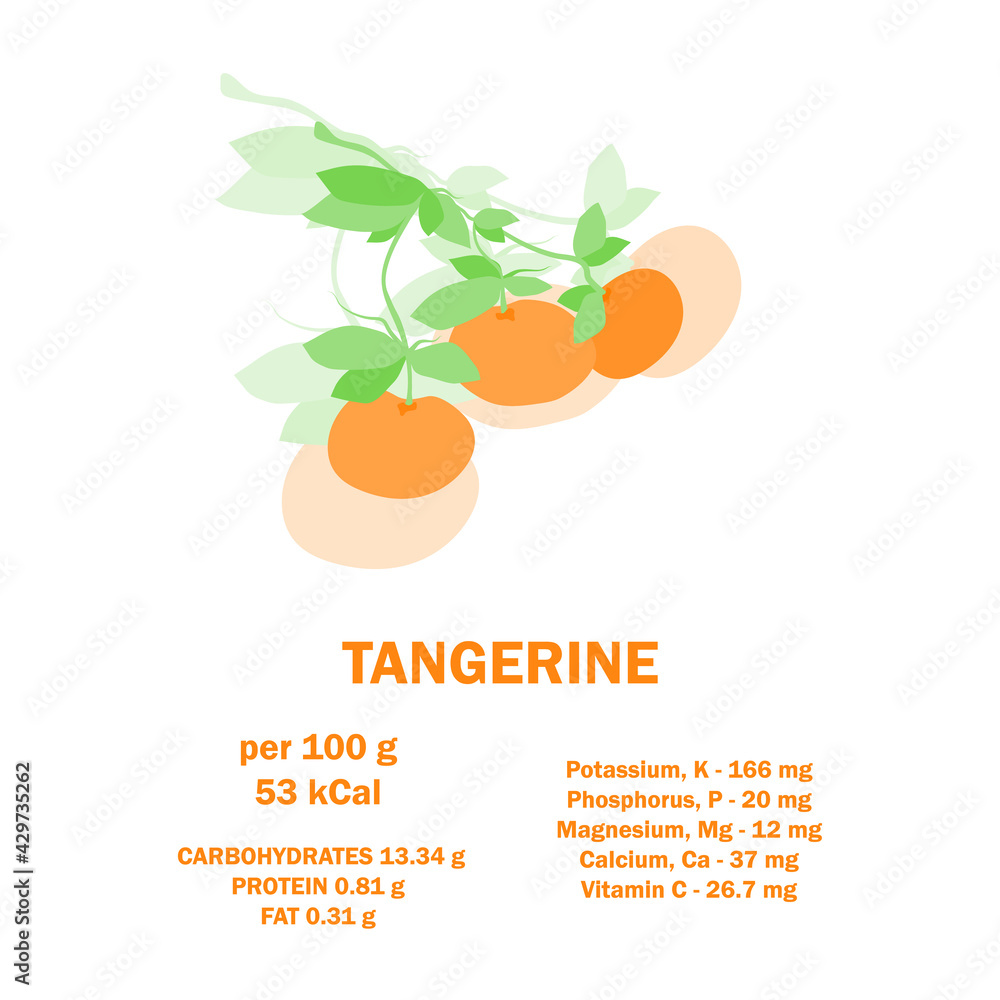 TANGERINE

per 100 g
53 kCal

CARBOHYDRATES 13.34 g
PROTEIN 0.81 g
FAT 0.31 g

Potassium, K - 166 mg
Phosphorus, P - 20 mg
Magnesium, Mg - 12 mg
Calcium, Ca - 37 mg
Vitamin C - 26.7 mg

Adobe Stock | #429735262