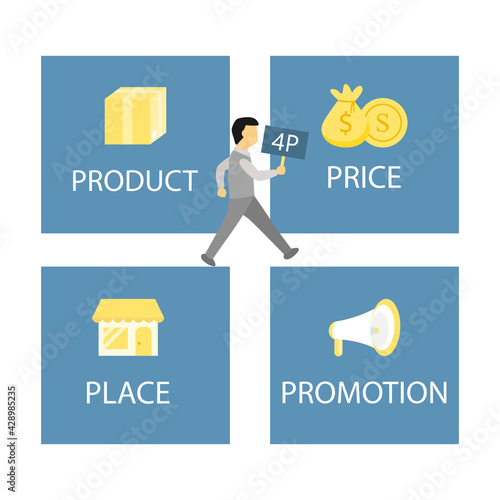 PRODUCT

4P

$ S

PRICE

PLACE

PROMOTION

Adobe Stock

Adobe Stock | #428985235