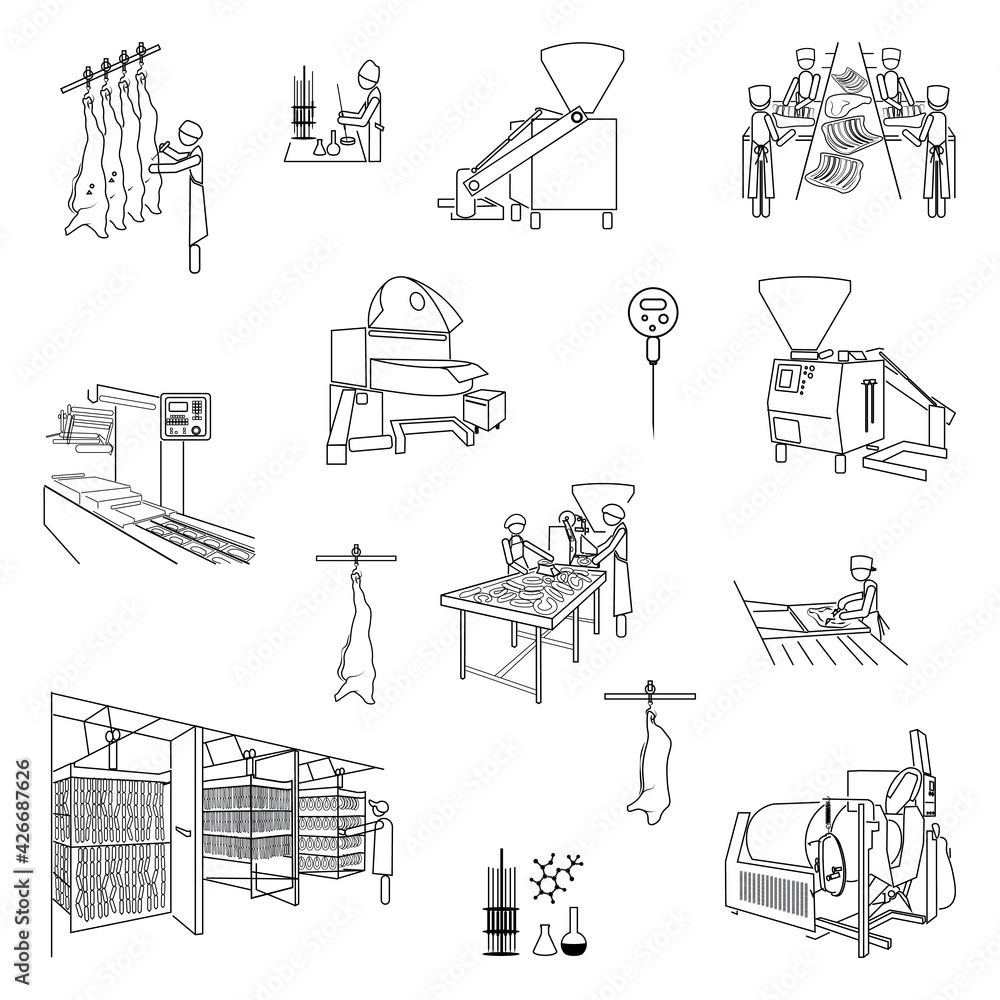 Adobe Stock | #426687626