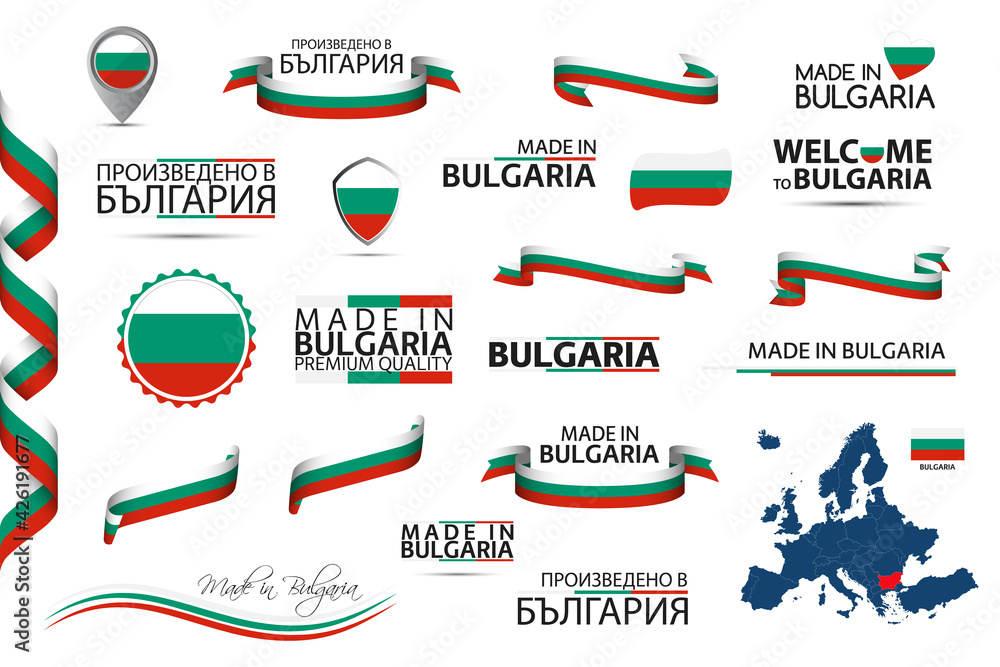 ПРОИЗВЕДЕНО В
БЪЛГАРИЯ

MADE IN
BULGARIA

ПРОИЗВЕДЕНО В
БЪЛГАРИЯ

MADE IN
BULGARIA

WELCOME
TO BULGARIA

MADE IN
BULGARIA
PREMIUM QUALITY

BULGARIA

MADE IN BULGARIA

MADE IN
BULGARIA

BULGARIA

MADE IN
BULGARIA

Made in Bulgaria

ПРОИЗВЕДЕНО В
БЪЛГАРИЯ

Adobe Stock | #426191677