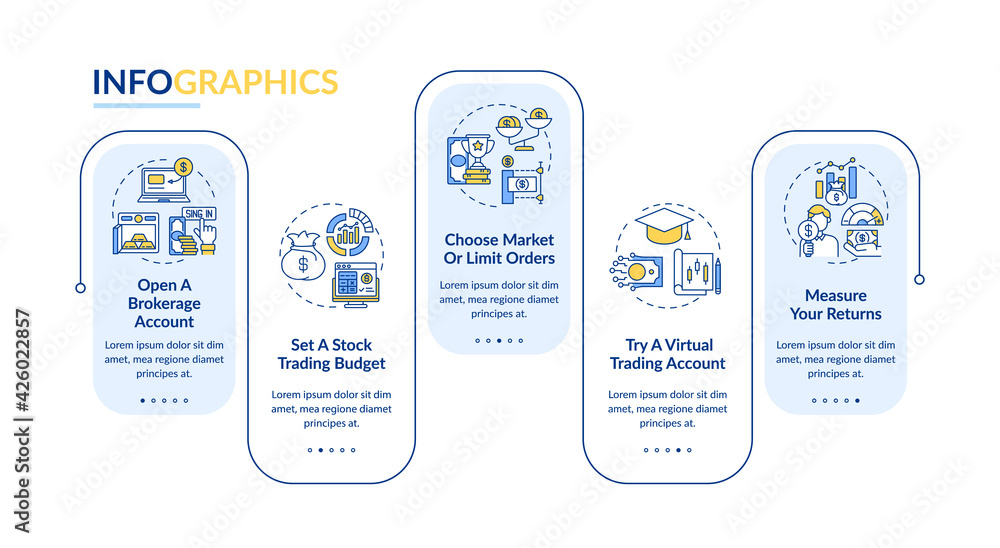 INFOGRAPHICS

SING IN

Open A Brokerage Account

Lorem ipsum dolor sit dim amet, mea regione diamet principes at.

Set A Stock Trading Budget

Lorem ipsum dolor sit dim amet, mea regione diamet principes at.

Choose Market Or Limit Orders

Lorem ipsum dolor sit dim amet, mea regione diamet principes at.

Try A Virtual Trading Account

Lorem ipsum dolor sit dim amet, mea regione diamet principes at.

Measure Your Returns

Lorem ipsum dolor sit dim amet, mea regione diamet principes at.

Adobe Stock | #426022857