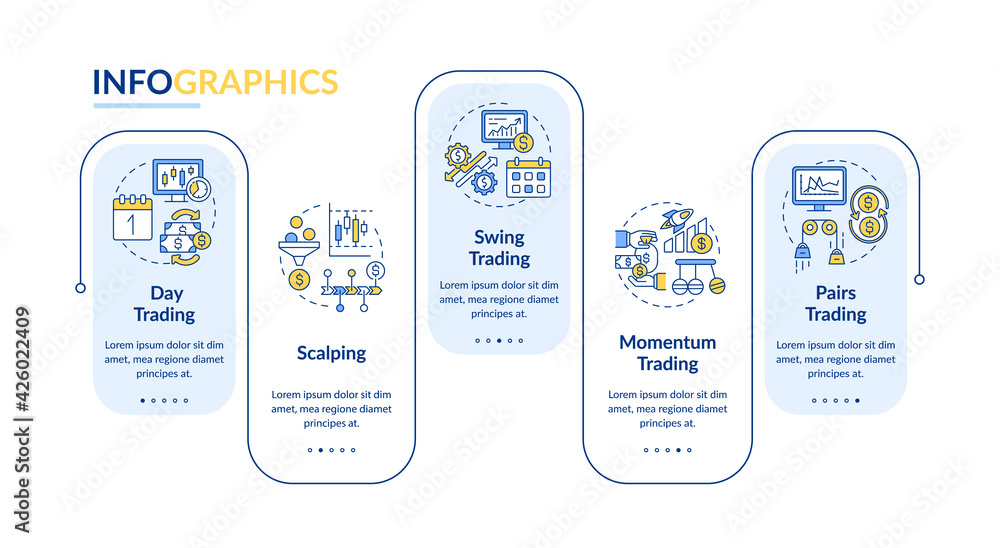 INFOGRAPHICS

Day Trading

Lorem ipsum dolor sit dim amet, mea regione diamet principes at.

Scalping

Lorem ipsum dolor sit dim amet, mea regione diamet principes at.

Swing Trading

Lorem ipsum dolor sit dim amet, mea regione diamet principes at.

Momentum Trading

Lorem ipsum dolor sit dim amet, mea regione diamet principes at.

Pairs Trading

Lorem ipsum dolor sit dim amet, mea regione diamet principes at.

Adobe Stock | #426022409