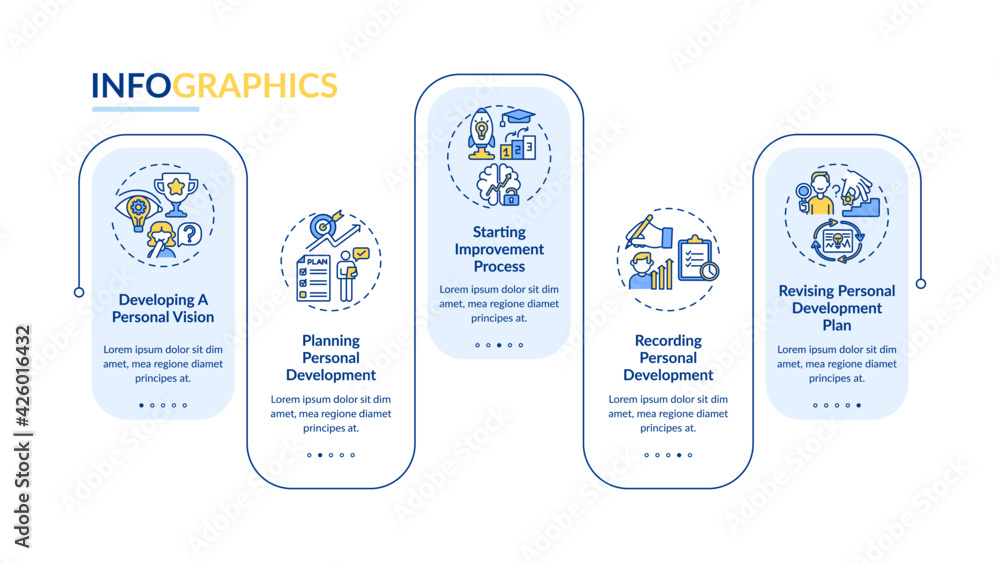 INFOGRAPHICS

Developing A Personal Vision

Lorem ipsum dolor sit dim amet, mea regione diamet principes at.

PLAN

Planning Personal Development

Lorem ipsum dolor sit dim amet, mea regione diamet principes at.

1 2 3

Starting Improvement Process

Lorem ipsum dolor sit dim amet, mea regione diamet principes at.

Recording Personal Development

Lorem ipsum dolor sit dim amet, mea regione diamet principes at.

Revising Personal Development Plan

Lorem ipsum dolor sit dim amet, mea regione diamet principes at.

Adobe Stock | #426016432