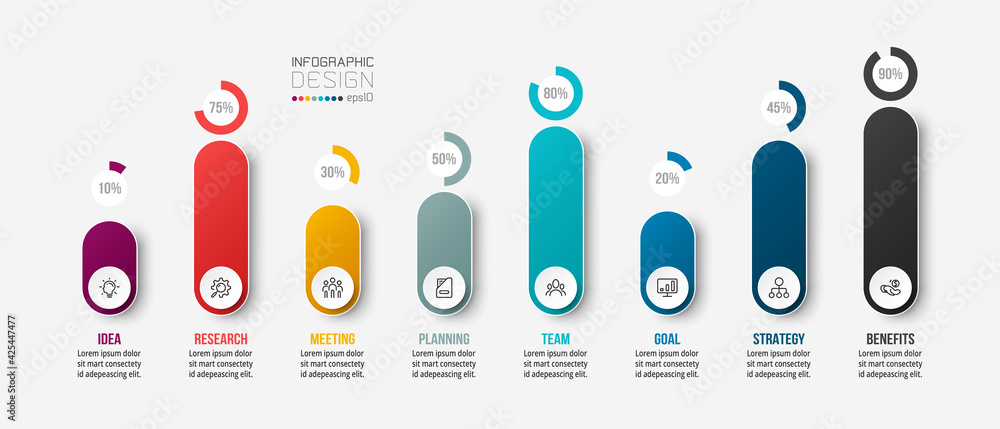 INFOGRAPHIC
DESIGN
eps10

10%

75%

30%

50%

80%

20%

45%

90%

IDEA
Lorem ipsum dolor sit mart consectety id adepeascing elit.

RESEARCH
Lorem ipsum dolor sit mart consectety id adepeascing elit.

MEETING
Lorem ipsum dolor sit mart consectety id adepeascing elit.

PLANNING
Lorem ipsum dolor sit mart consectety id adepeascing elit.

TEAM
Lorem ipsum dolor sit mart consectety id adepeascing elit.

GOAL
Lorem ipsum dolor sit mart consectety id adepeascing elit.

STRATEGY
Lorem ipsum dolor sit mart consectety id adepeascing elit.

BENEFITS
Lorem ipsum dolor sit mart consectety id adepeascing elit.

425447477