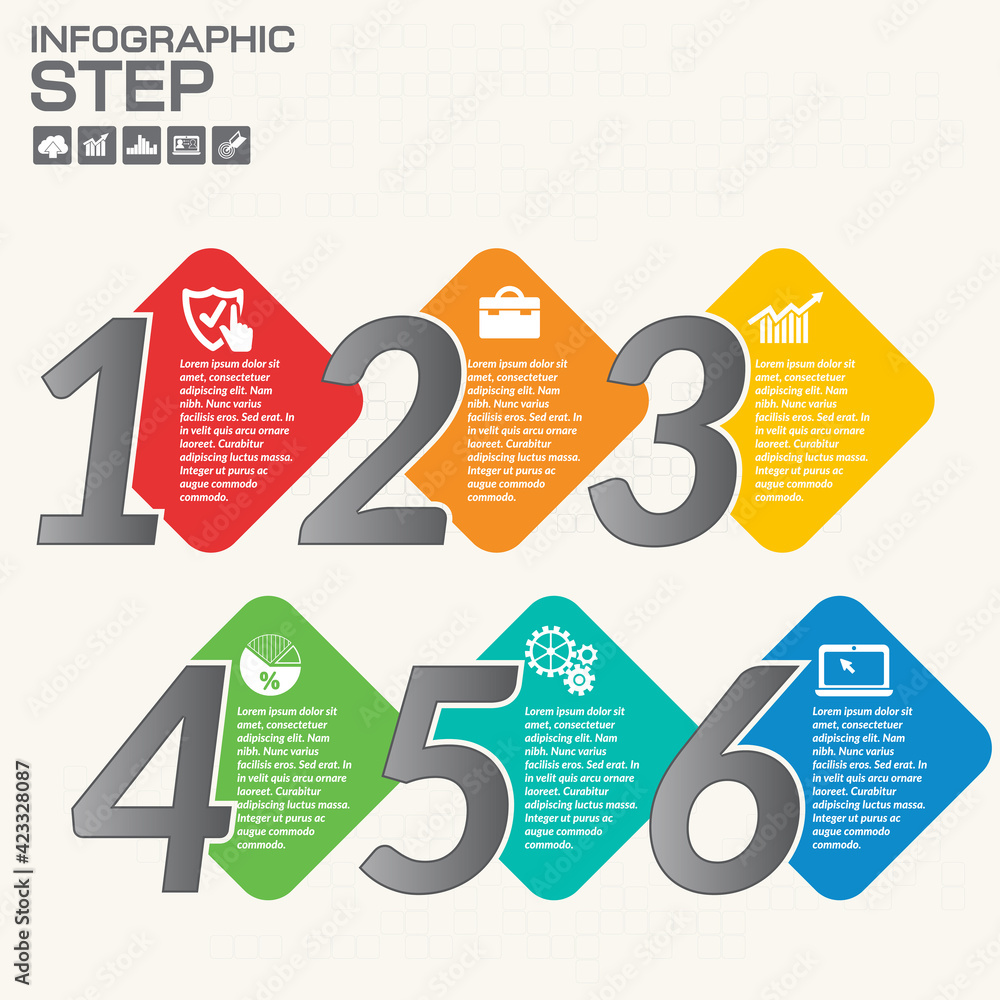 INFOGRAPHIC
STEP

1
Lorem ipsum dolor sit amet, consectetuer adipiscing elit. Nam nibh. Nunc varius facilisis eros. Sed erat. In in velit quis arcu ornare laoreet. Curabitur adipiscing luctus massa. Integer ut purus ac augue commodo commodo.

2
Lorem ipsum dolor sit amet, consectetuer adipiscing elit. Nam nibh. Nunc varius facilisis eros. Sed erat. In in velit quis arcu ornare laoreet. Curabitur adipiscing luctus massa. Integer ut purus ac augue commodo commodo.

3
Lorem ipsum dolor sit amet, consectetuer adipiscing elit. Nam nibh. Nunc varius facilisis eros. Sed erat. In in velit quis arcu ornare laoreet. Curabitur adipiscing luctus massa. Integer ut purus ac augue commodo commodo.

4
%
Lorem ipsum dolor sit amet, consectetuer adipiscing elit. Nam nibh. Nunc varius facilisis eros. Sed erat. In in velit quis arcu ornare laoreet. Curabitur adipiscing luctus massa. Integer ut purus ac augue commodo commodo.

5
Lorem ipsum dolor sit amet, consectetuer adipiscing elit. Nam nibh. Nunc varius facilisis eros. Sed erat. In in velit quis arcu ornare laoreet. Curabitur adipiscing luctus massa. Integer ut purus ac augue commodo commodo.

6
Lorem ipsum dolor sit amet, consectetuer adipiscing elit. Nam nibh. Nunc varius facilisis eros. Sed erat. In in velit quis arcu ornare laoreet. Curabitur adipiscing luctus massa. Integer ut purus ac augue commodo commodo.

Adobe Stock | #423328087