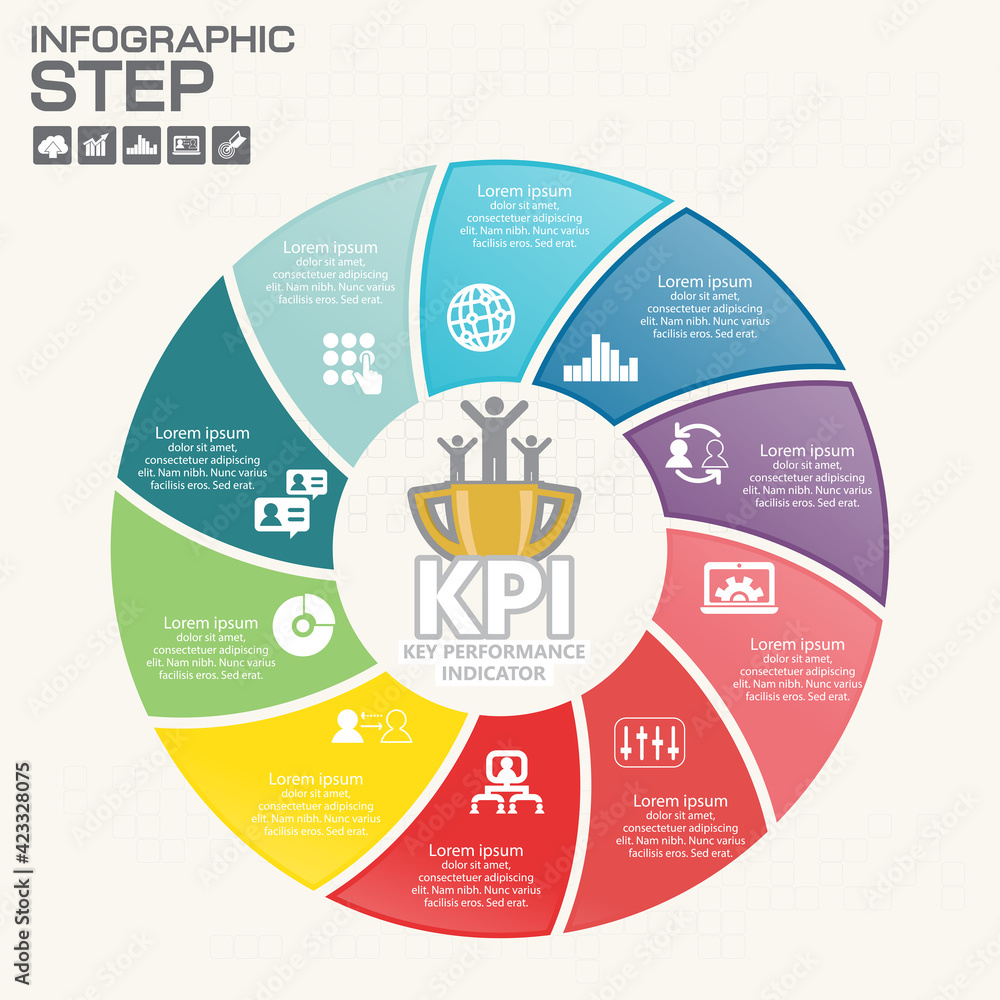 INFOGRAPHIC
STEP

Lorem ipsum
dolor sit amet, consectetuer adipiscing elit. Nam nibh. Nunc varius facilisis eros. Sed erat.

Lorem ipsum
dolor sit amet, consectetuer adipiscing elit. Nam nibh. Nunc varius facilisis eros. Sed erat.

Lorem ipsum
dolor sit amet, consectetuer adipiscing elit. Nam nibh. Nunc varius facilisis eros. Sed erat.

Lorem ipsum
dolor sit amet, consectetuer adipiscing elit. Nam nibh. Nunc varius facilisis eros. Sed erat.

Lorem ipsum
dolor sit amet, consectetuer adipiscing elit. Nam nibh. Nunc varius facilisis eros. Sed erat.

Lorem ipsum
dolor sit amet, consectetuer adipiscing elit. Nam nibh. Nunc varius facilisis eros. Sed erat.

Lorem ipsum
dolor sit amet, consectetuer adipiscing elit. Nam nibh. Nunc varius facilisis eros. Sed erat.

Lorem ipsum
dolor sit amet, consectetuer adipiscing elit. Nam nibh. Nunc varius facilisis eros. Sed erat.

Lorem ipsum
dolor sit amet, consectetuer adipiscing elit. Nam nibh. Nunc varius facilisis eros. Sed erat.

Lorem ipsum
dolor sit amet, consectetuer adipiscing elit. Nam nibh. Nunc varius facilisis eros. Sed erat.

KPI
KEY PERFORMANCE
INDICATOR

Adobe Stock | #423328075