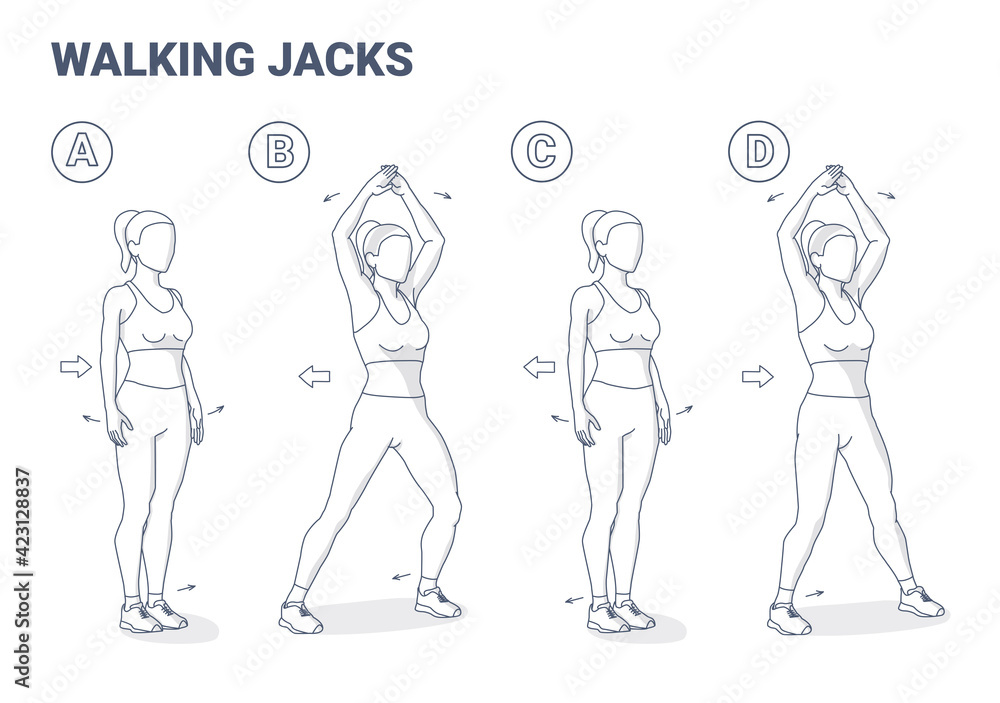 WALKING JACKS

A

B

C

D

Adobe Stock | #423128837