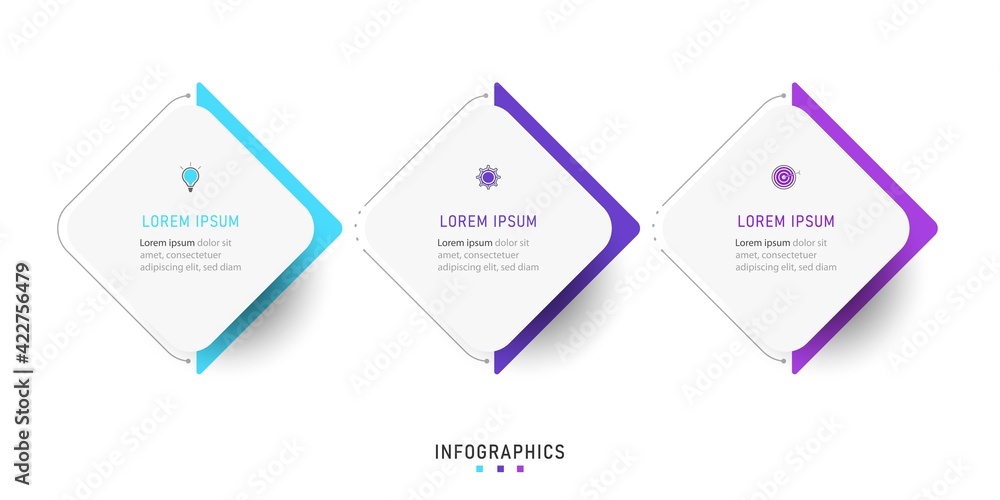 LOREM IPSUM
Lorem ipsum dolor sit amet, consectetuer adipiscing elit, sed diam

LOREM IPSUM
Lorem ipsum dolor sit amet, consectetuer adipiscing elit, sed diam

LOREM IPSUM
Lorem ipsum dolor sit amet, consectetuer adipiscing elit, sed diam

INFOGRAPHICS

Adobe Stock | #422756479