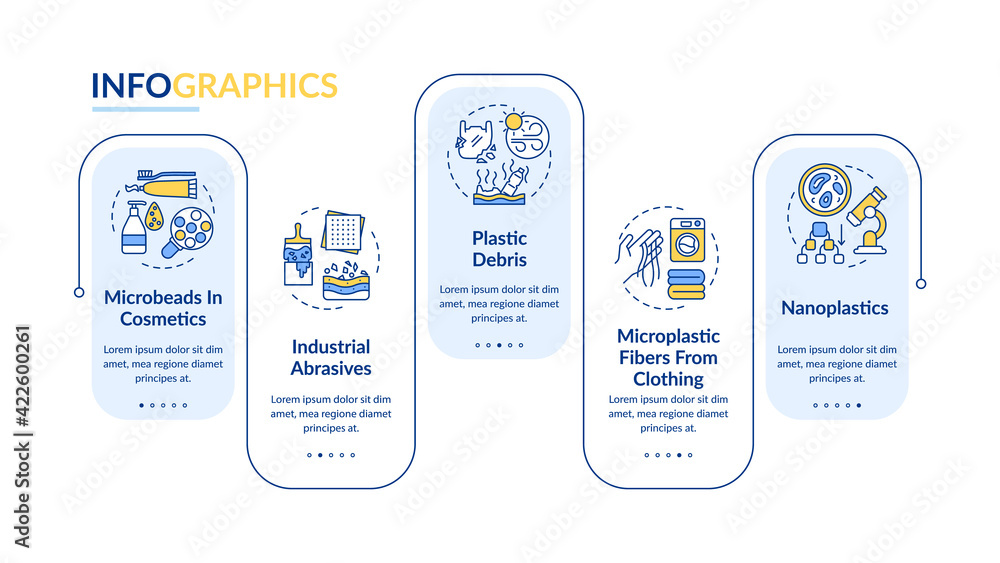 INFOGRAPHICS

Microbeads In Cosmetics

Lorem ipsum dolor sit dim amet, mea regione diamet principes at.

Industrial Abrasives

Lorem ipsum dolor sit dim amet, mea regione diamet principes at.

Plastic Debris

Lorem ipsum dolor sit dim amet, mea regione diamet principes at.

Microplastic Fibers From Clothing

Lorem ipsum dolor sit dim amet, mea regione diamet principes at.

Nanoplastics

Lorem ipsum dolor sit dim amet, mea regione diamet principes at.

Adobe Stock | #422600261