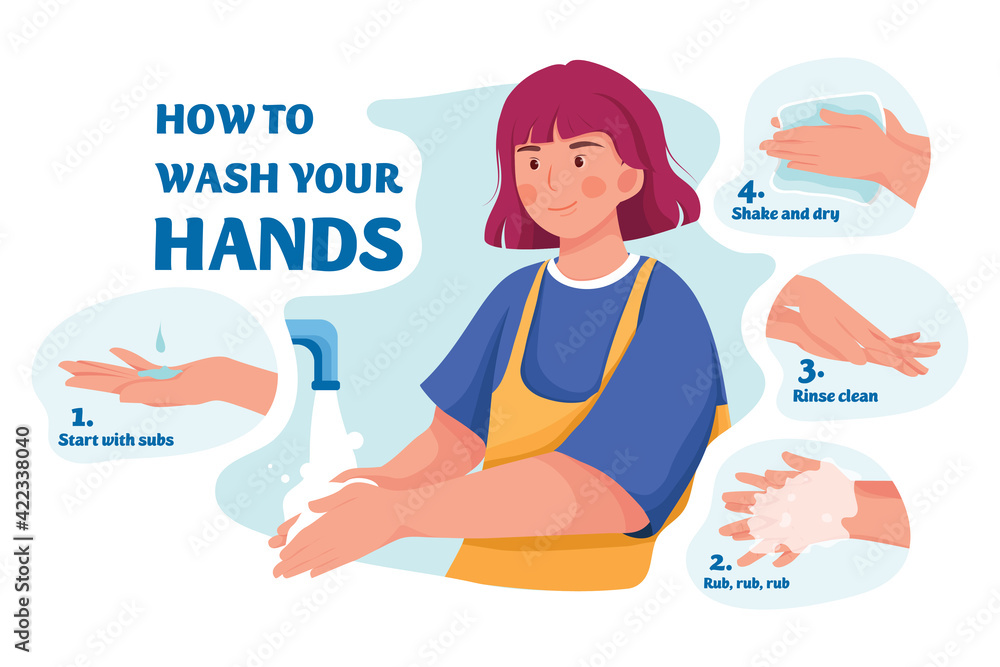 HOW TO WASH YOUR HANDS

1.
Start with subs

4.
Shake and dry

3.
Rinse clean

2.
Rub, rub, rub

Adobe Stock | #422338040