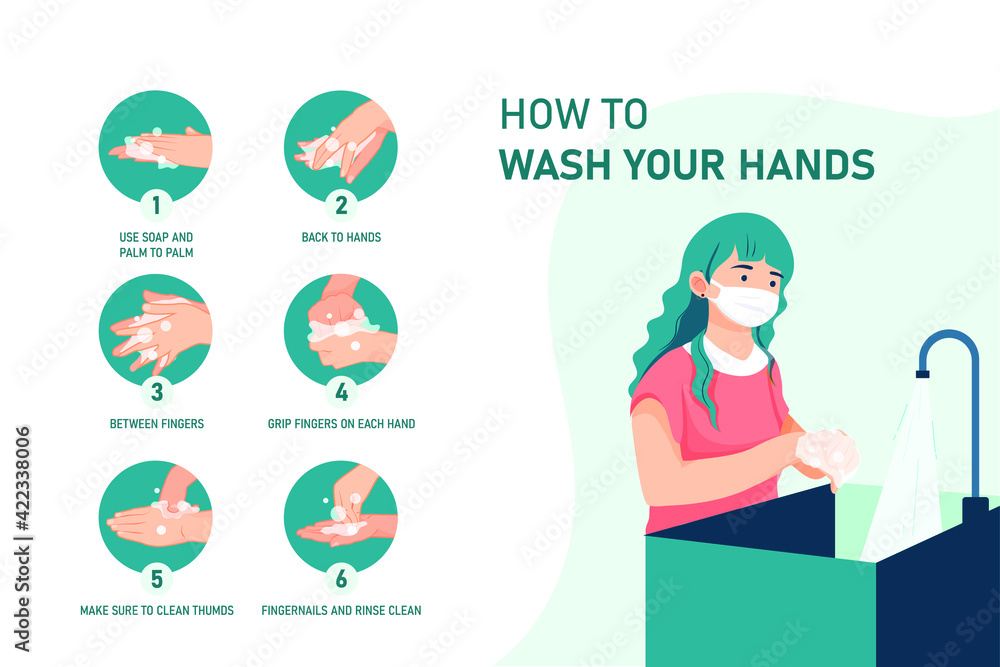 HOW TO
WASH YOUR HANDS

1
USE SOAP AND PALM TO PALM

2
BACK TO HANDS

3
BETWEEN FINGERS

4
GRIP FINGERS ON EACH HAND

5
MAKE SURE TO CLEAN THUMDS

6
FINGERNAILS AND RINSE CLEAN

Adobe Stock | #422338006